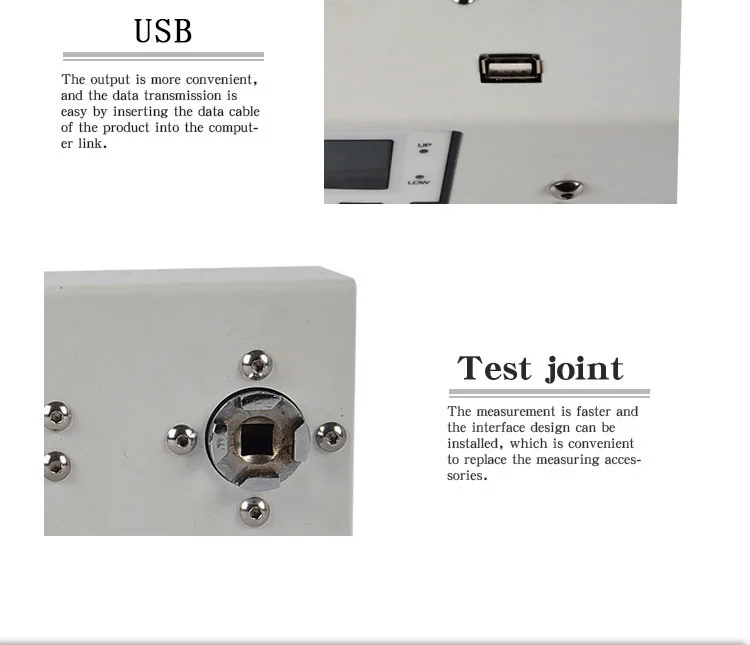 USB

The output is more convenient, and the data transmission is easy by inserting the data cable of the product into the computer link.

UP

LOW

Test joint

The measurement is faster and the interface design can be installed, which is convenient to replace the measuring accessories.