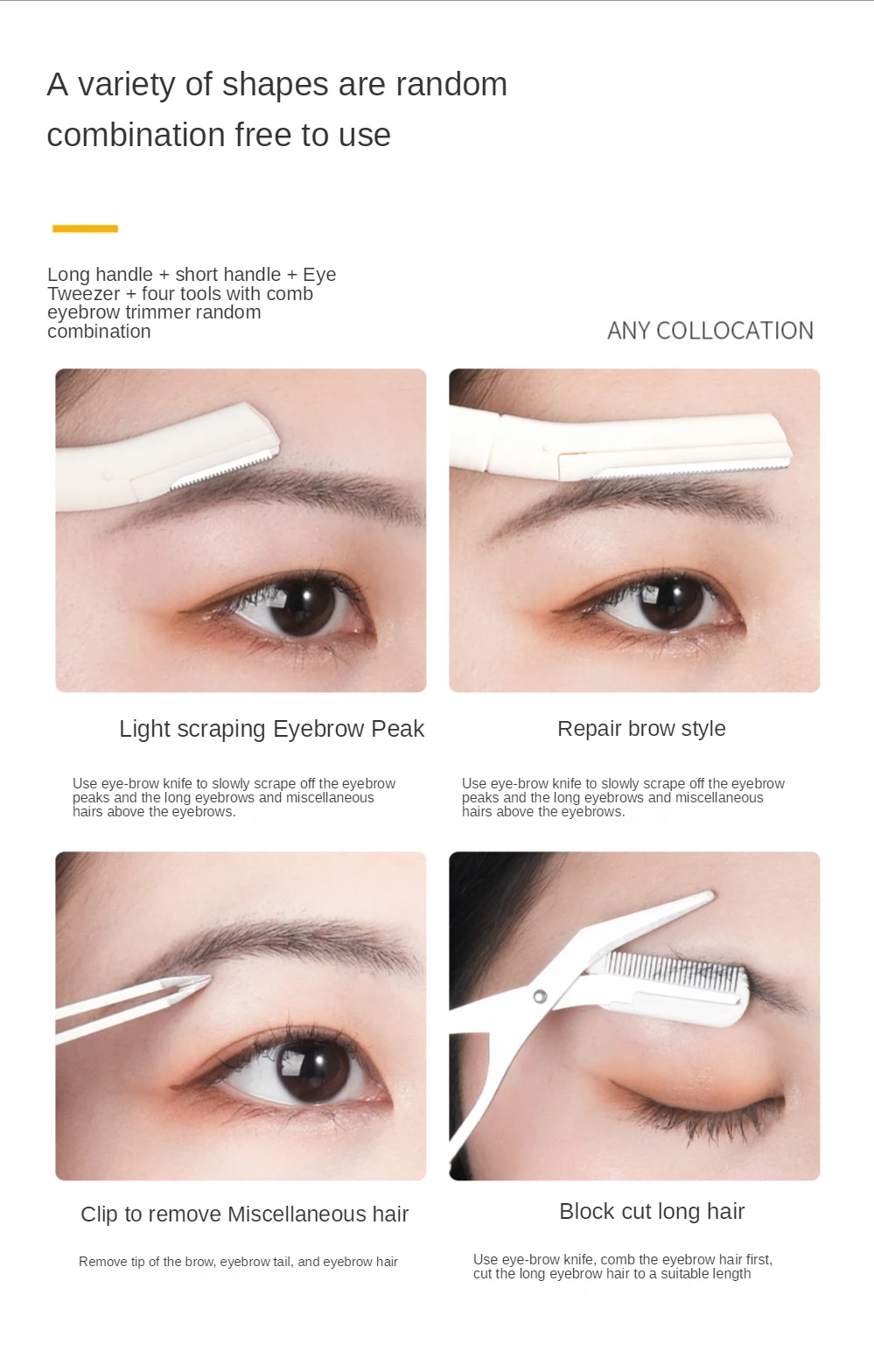 A variety of shapes are random combination free to use

Long handle + short handle + Eye Tweezer + four tools with comb eyebrow trimmer random combination

ANY COLLOCATION

Light scraping Eyebrow Peak

Use eye-brow knife to slowly scrape off the eyebrow peaks and the long eyebrows and miscellaneous hairs above the eyebrows.

Repair brow style

Use eye-brow knife to slowly scrape off the eyebrow peaks and the long eyebrows and miscellaneous hairs above the eyebrows.

Clip to remove Miscellaneous hair

Remove tip of the brow, eyebrow tail, and eyebrow hair

Block cut long hair

Use eye-brow knife, comb the eyebrow hair first, cut the long eyebrow hair to a suitable length