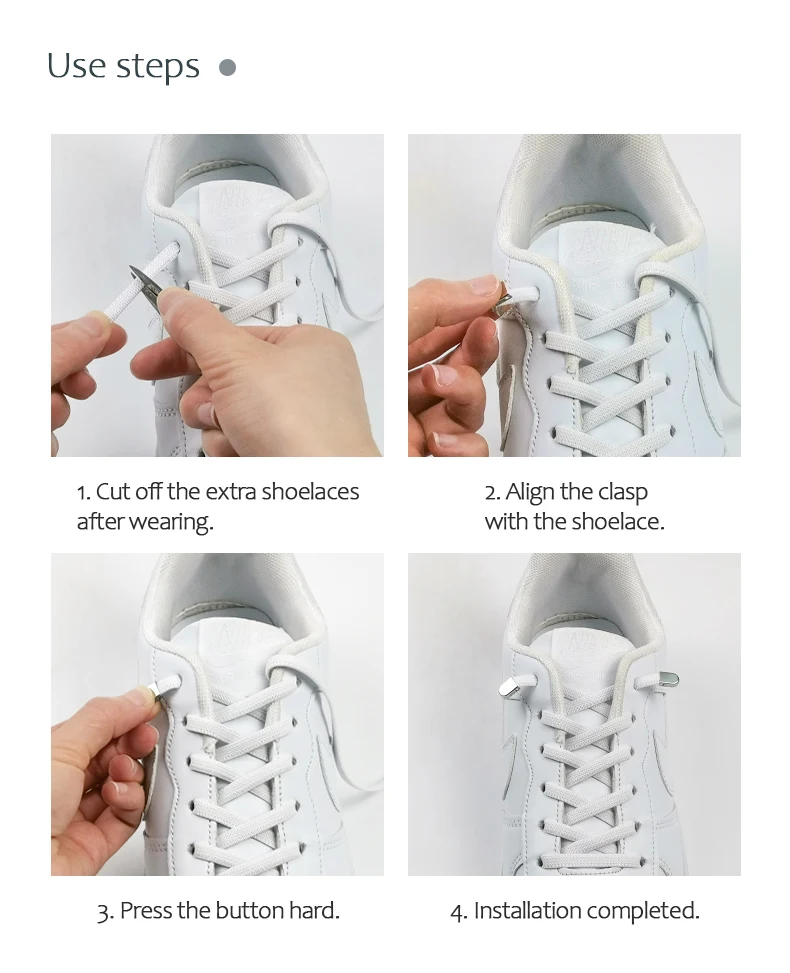 Use steps

1. Cut off the extra shoelaces after wearing.

2. Align the clasp with the shoelace.

3. Press the button hard.

4. Installation completed.