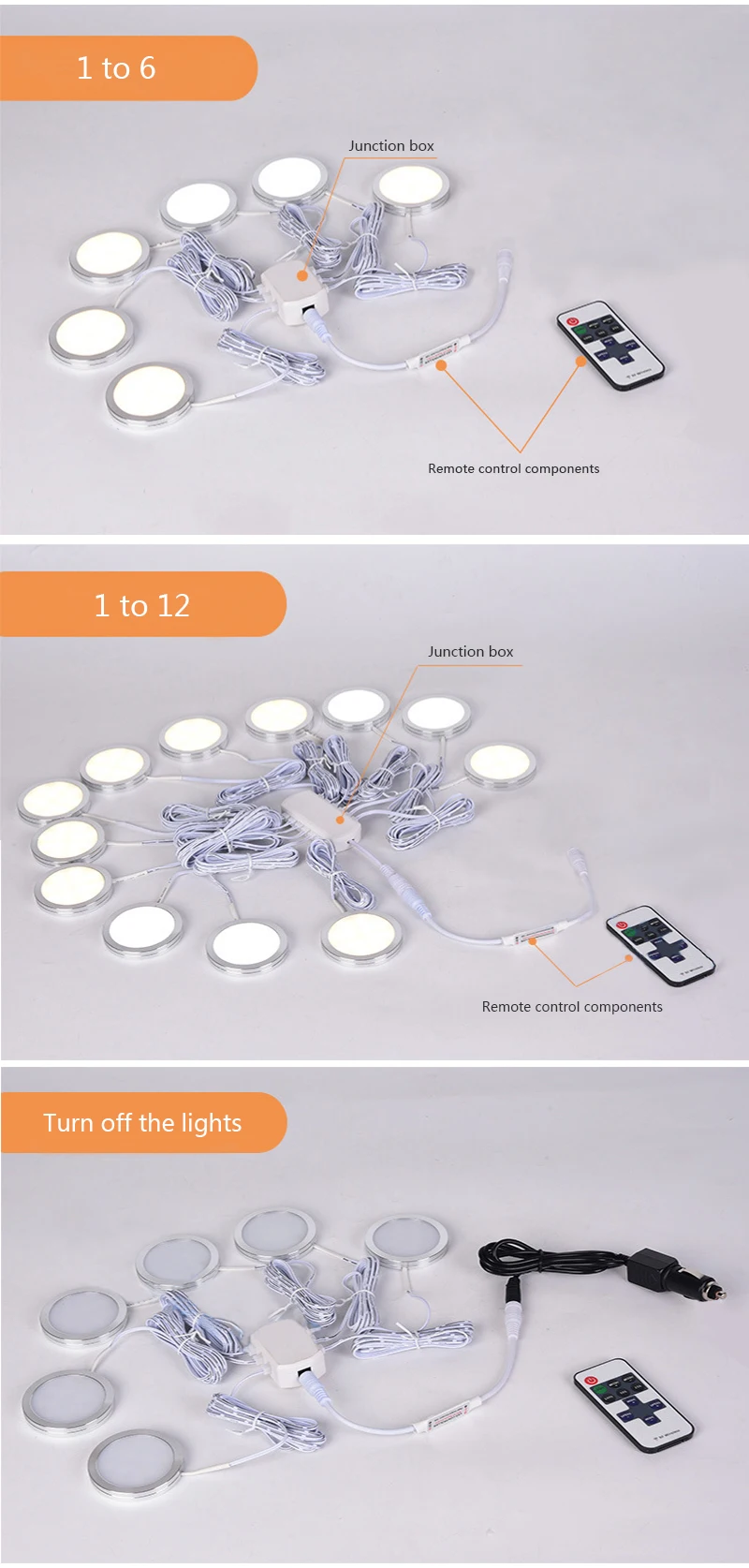 1 to 6

Junction box

Remote control components

1 to 12

Junction box

Remote control components

Turn off the lights