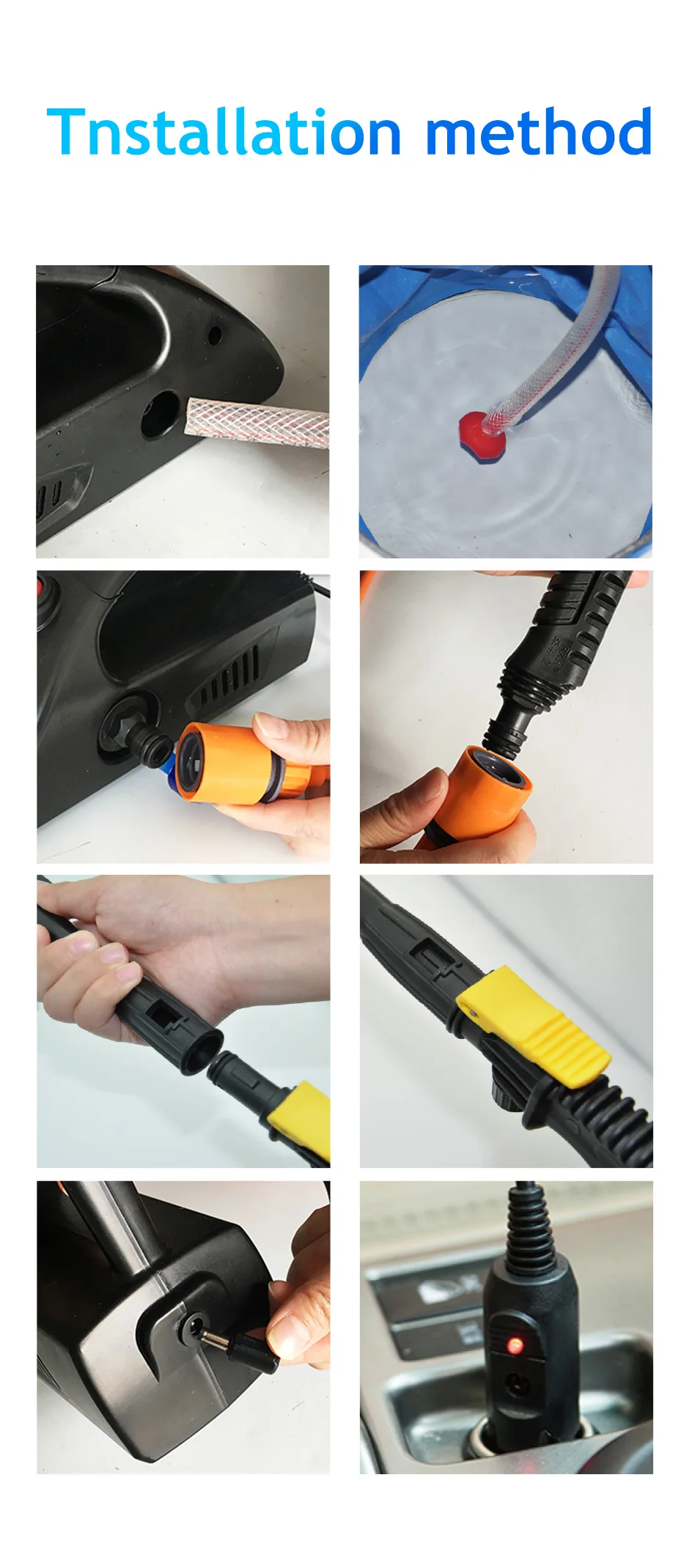 Tnstallation method