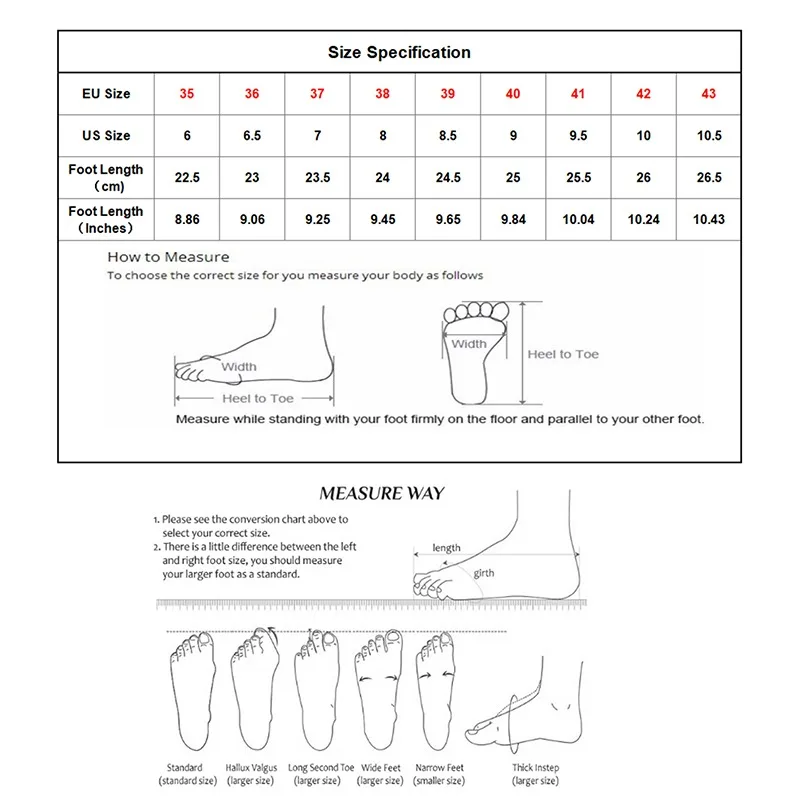 Size Specification

| EU Size | 35 | 36 | 37 | 38 | 39 | 40 | 41 | 42 | 43 |
|---|---|---|---|---|---|---|---|---|---|
| US Size | 6 | 6.5 | 7 | 8 | 8.5 | 9 | 9.5 | 10 | 10.5 |
| Foot Length （cm） | 22.5 | 23 | 23.5 | 24 | 24.5 | 25 | 25.5 | 26 | 26.5 |
| Foot Length （Inches） | 8.86 | 9.06 | 9.25 | 9.45 | 9.65 | 9.84 | 10.04 | 10.24 | 10.43 |

How to Measure
To choose the correct size for you measure your body as follows

Width
Heel to Toe
Width
Heel to Toe

Measure while standing with your foot firmly on the floor and parallel to your other foot.

MEASURE WAY

1. Please see the conversion chart above to select your correct size.
2. There is a little difference between the left and right foot size, you should measure your larger foot as a standard.

length
girth

Standard (standard size)
Hallux Valgus (larger size)
Long Second Toe (larger size)
Wide Feet (larger size)
Narrow Feet (smaller size)
Thick Instep (larger size)