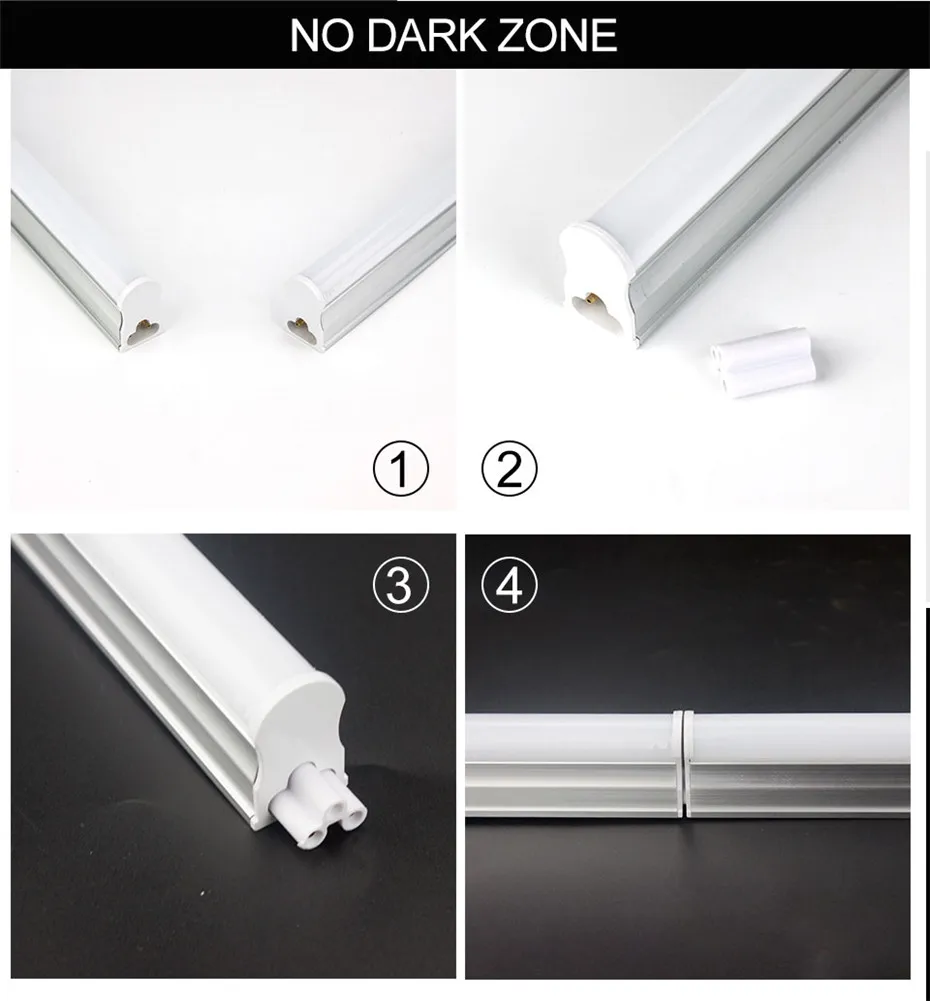 NO DARK ZONE

①
②
③
④