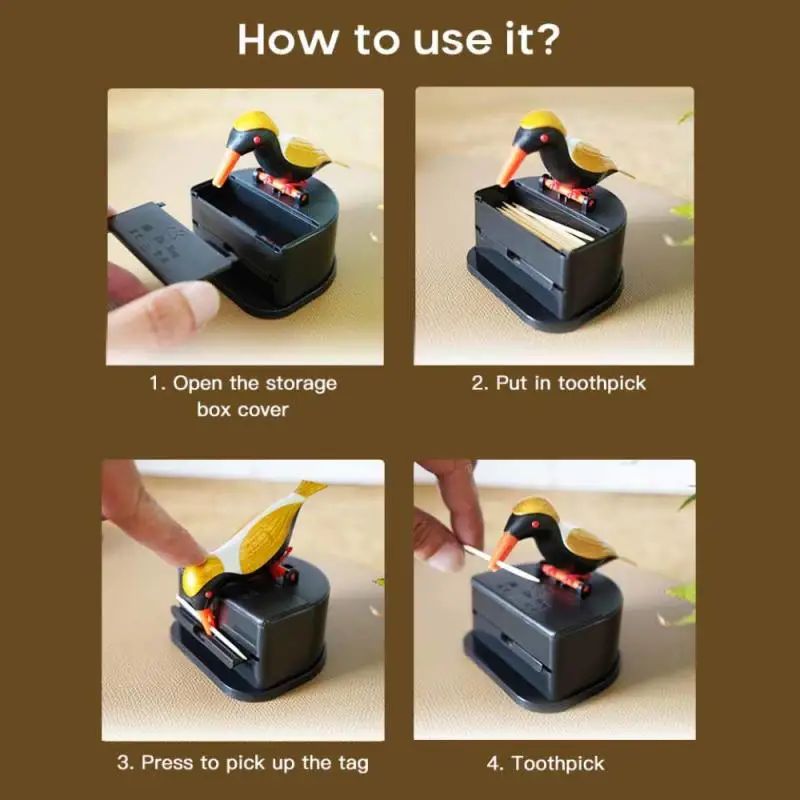 How to use it?

1. Open the storage box cover

2. Put in toothpick

3. Press to pick up the tag

4. Toothpick