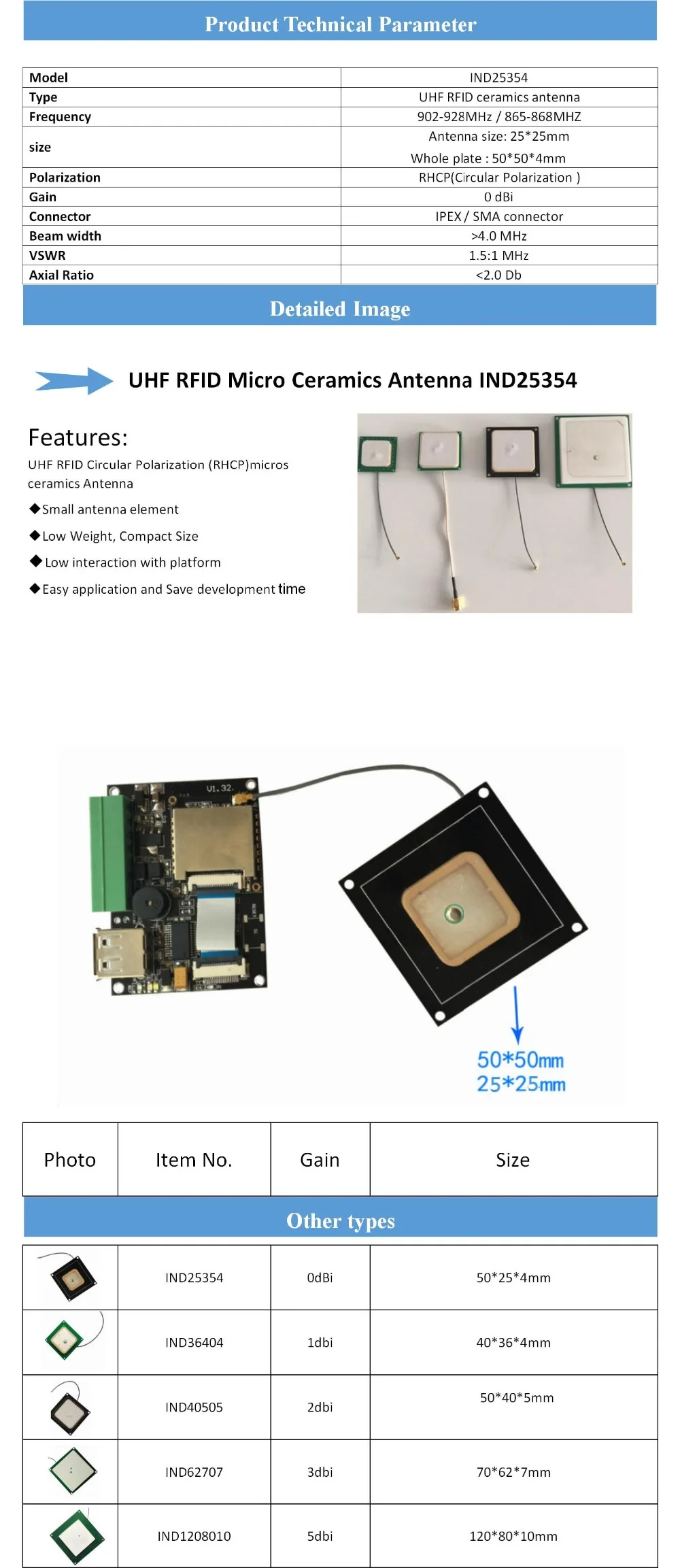 Product Technical Parameter

| Model | IND25354 |
|---|---|
| Type | UHF RFID ceramics antenna |
| Frequency | 902-928MHz / 865-868MHZ |
| size | Antenna size: 25*25mm Whole plate : 50*50*4mm |
| Polarization | RHCP(Circular Polarization ) |
| Gain | 0 dBi |
| Connector | IPEX / SMA connector |
| Beam width | >4.0 MHz |
| VSWR | 1.5:1 MHz |
| Axial Ratio | <2.0 Db |

Detailed Image

UHF RFID Micro Ceramics Antenna IND25354

Features:

UHF RFID Circular Polarization (RHCP)micros ceramics Antenna

◆Small antenna element

◆Low Weight, Compact Size

◆Low interaction with platform

◆Easy application and Save development time

V1.32.

50*50mm
25*25mm

| Photo | Item No. | Gain | Size |
|---|---|---|---|

Other types

| | IND25354 | 0dBi | 50*25*4mm |
|---|---|---|---|
| | IND36404 | 1dbi | 40*36*4mm |
| | IND40505 | 2dbi | 50*40*5mm |
| | IND62707 | 3dbi | 70*62*7mm |
| | IND1208010 | 5dbi | 120*80*10mm |