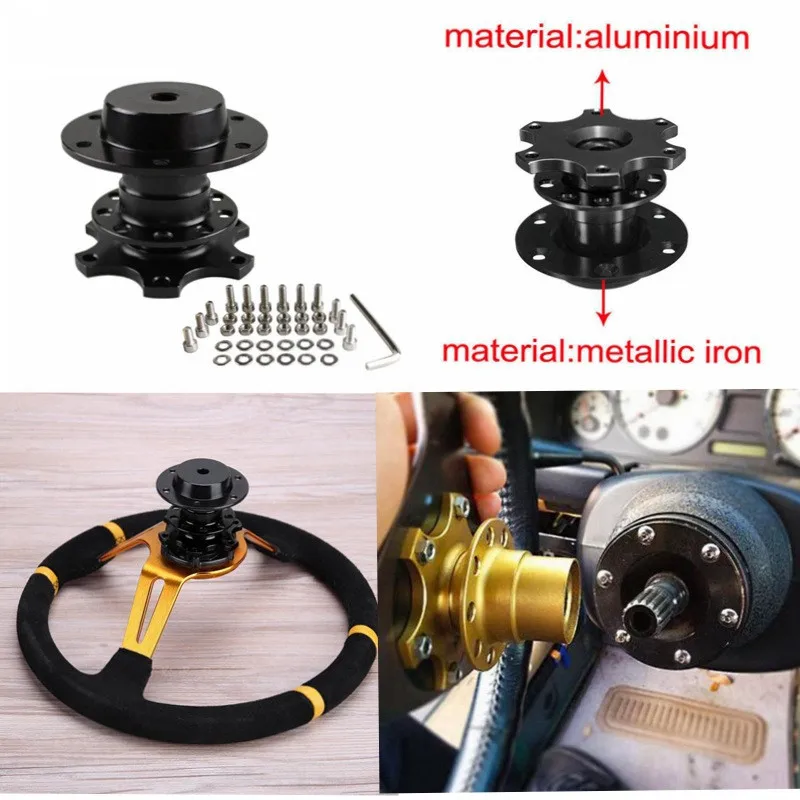 material:aluminium

material:metallic iron