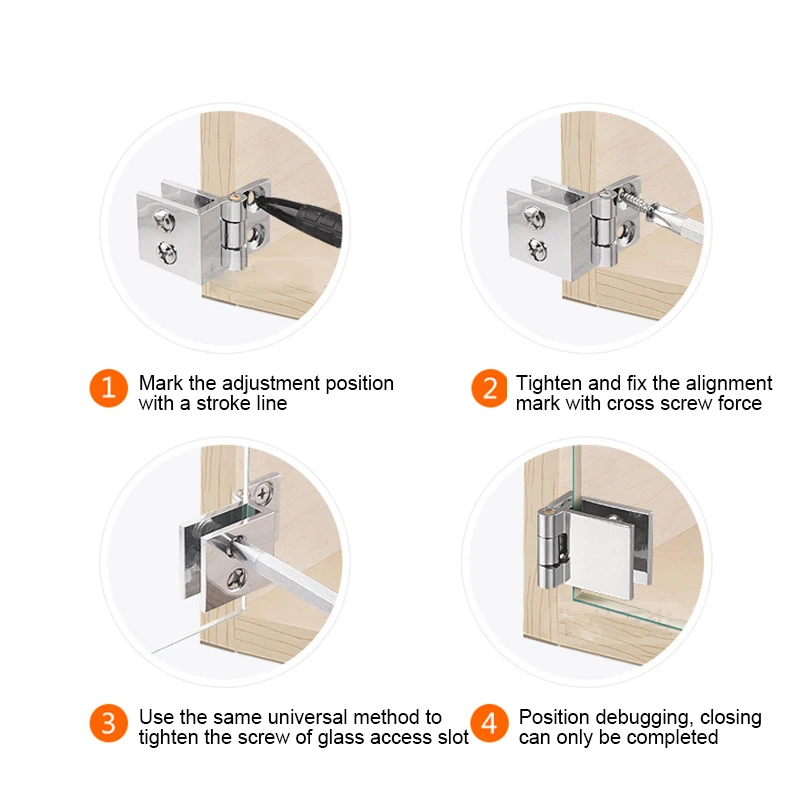 1 Mark the adjustment position with a stroke line

2 Tighten and fix the alignment mark with cross screw force

3 Use the same universal method to tighten the screw of glass access slot

4 Position debugging, closing can only be completed