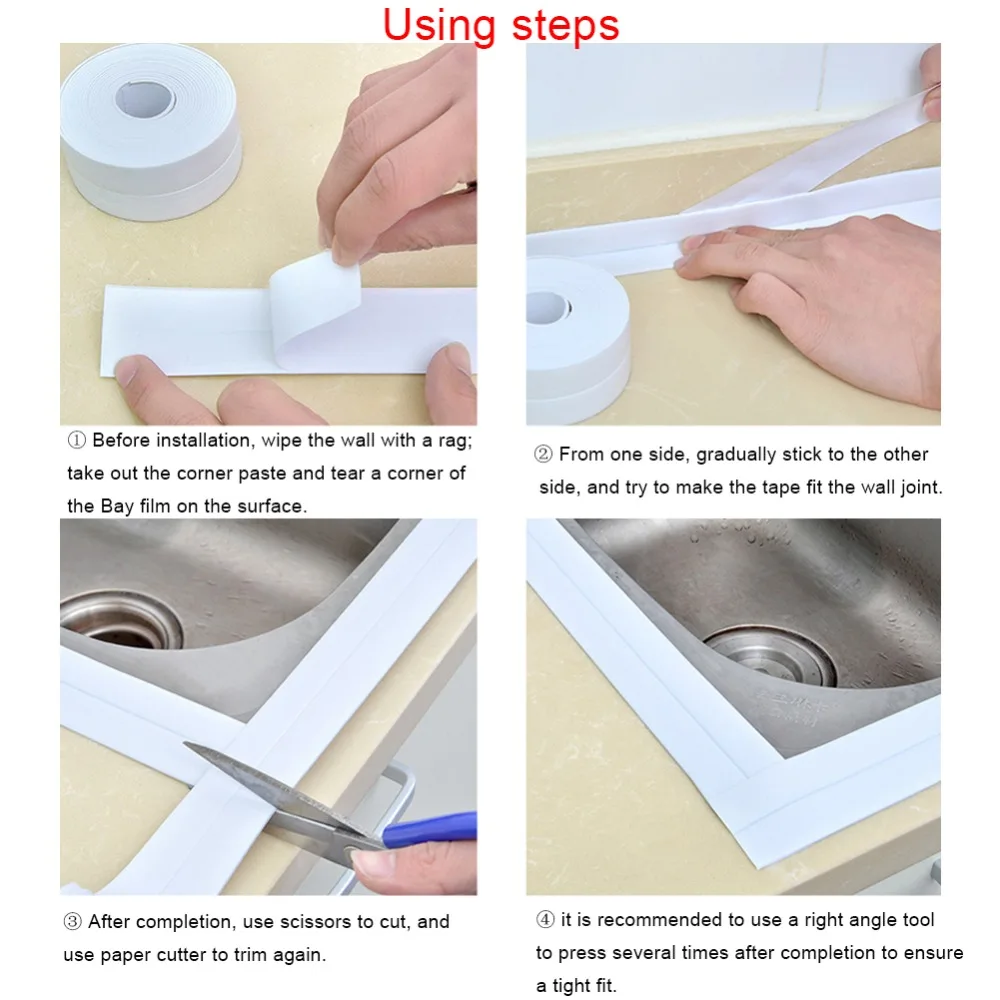 Using steps

① Before installation, wipe the wall with a rag; take out the corner paste and tear a corner of the Bay film on the surface.

② From one side, gradually stick to the other side, and try to make the tape fit the wall joint.

③ After completion, use scissors to cut, and use paper cutter to trim again.

④ it is recommended to use a right angle tool to press several times after completion to ensure a tight fit.