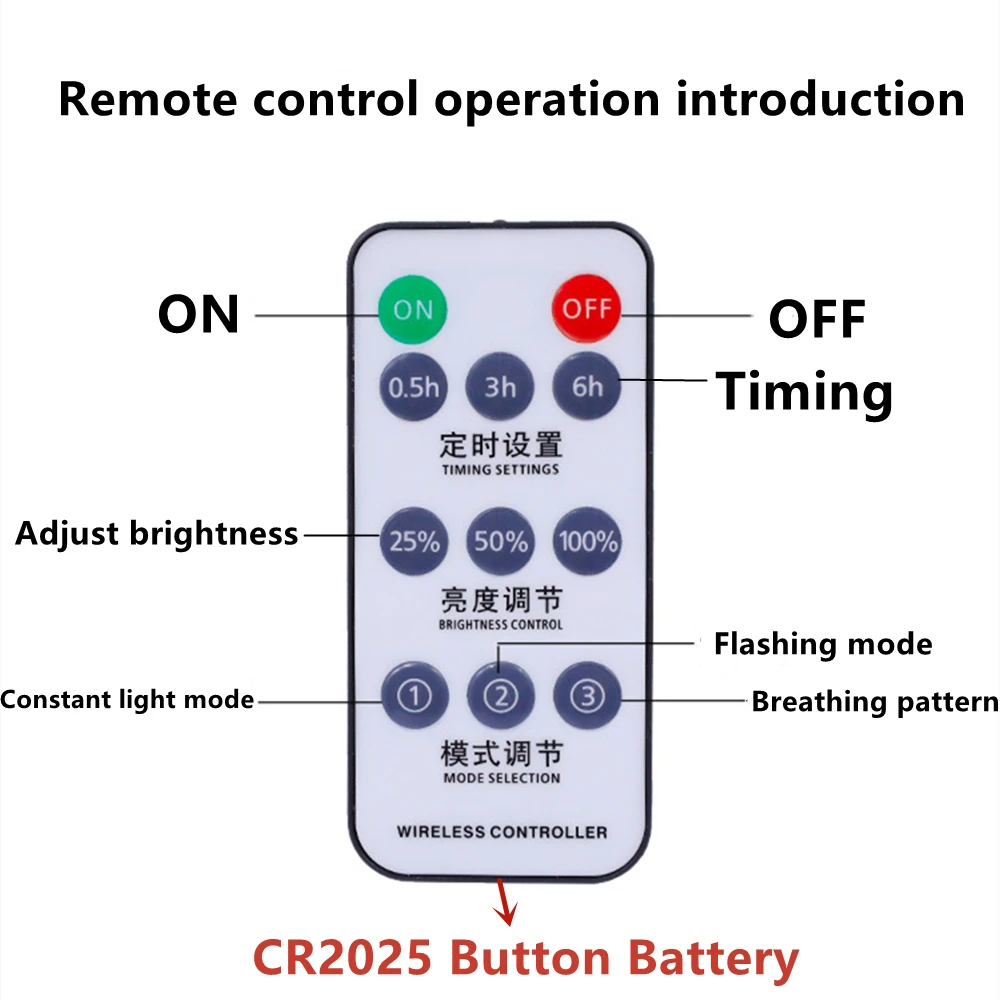 Remote control operation introduction

ON

ON

OFF

OFF

0.5h

3h

6h

Timing

定时设置
TIMING SETTINGS

Adjust brightness

25%

50%

100%

亮度调节
BRIGHTNESS CONTROL

Flashing mode

Constant light mode

①

②

③

Breathing pattern

模式调节
MODE SELECTION

WIRELESS CONTROLLER

CR2025 Button Battery