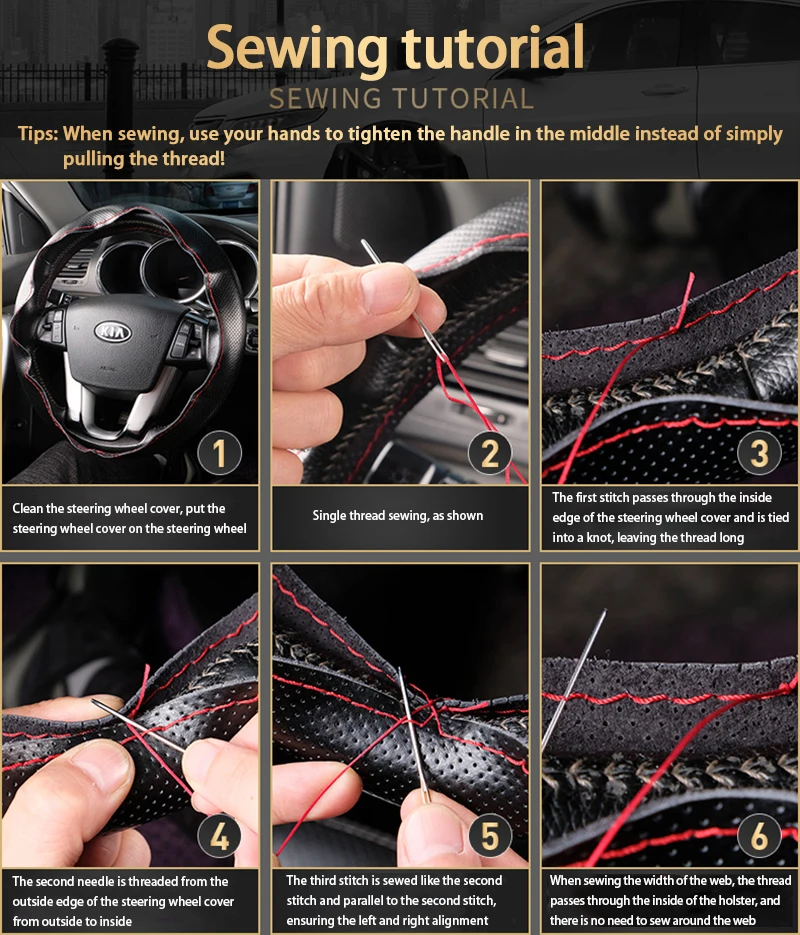 Sewing tutorial
SEWING TUTORIAL

Tips: When sewing, use your hands to tighten the handle in the middle instead of simply pulling the thread!

KIA

1

Clean the steering wheel cover, put the steering wheel cover on the steering wheel

2

Single thread sewing, as shown

3

The first stitch passes through the inside edge of the steering wheel cover and is tied into a knot, leaving the thread long

4

The second needle is threaded from the outside edge of the steering wheel cover from outside to inside

5

The third stitch is sewed like the second stitch and parallel to the second stitch, ensuring the left and right alignment

6

When sewing the width of the web, the thread passes through the inside of the holster, and there is no need to sew around the web