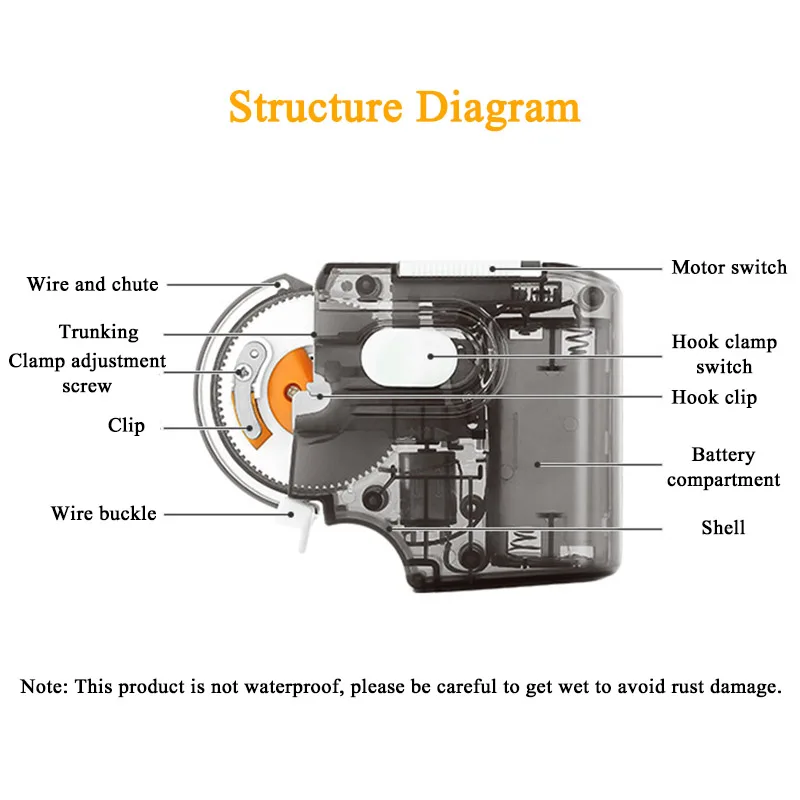 Structure Diagram

Wire and chute

Trunking

Clamp adjustment screw

Clip

Wire buckle

Motor switch

Hook clamp switch

Hook clip

Battery compartment

Shell

Note: This product is not waterproof, please be careful to get wet to avoid rust damage.