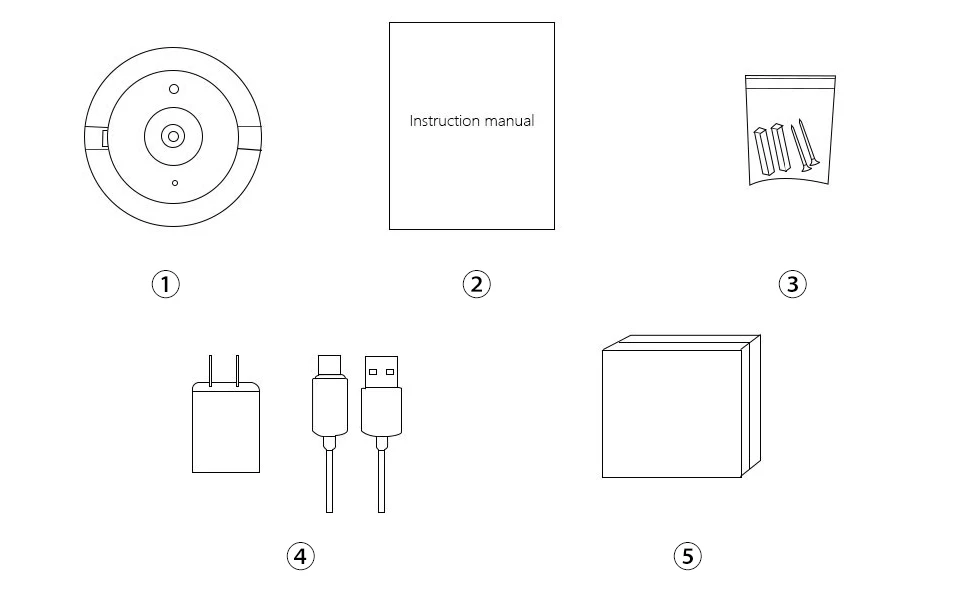 Instruction manual

①

②

③

④

⑤