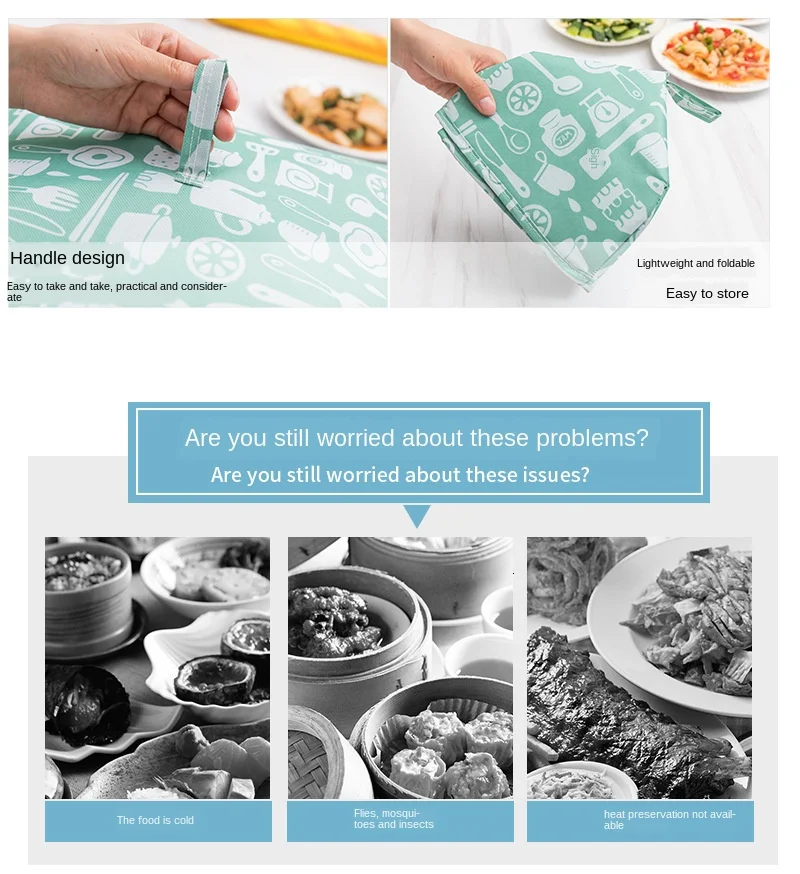 Handle design

Easy to take and take, practical and considerate

Lightweight and foldable

Easy to store

Are you still worried about these problems?

Are you still worried about these issues?

The food is cold

Flies, mosquitoes and insects

heat preservation not available