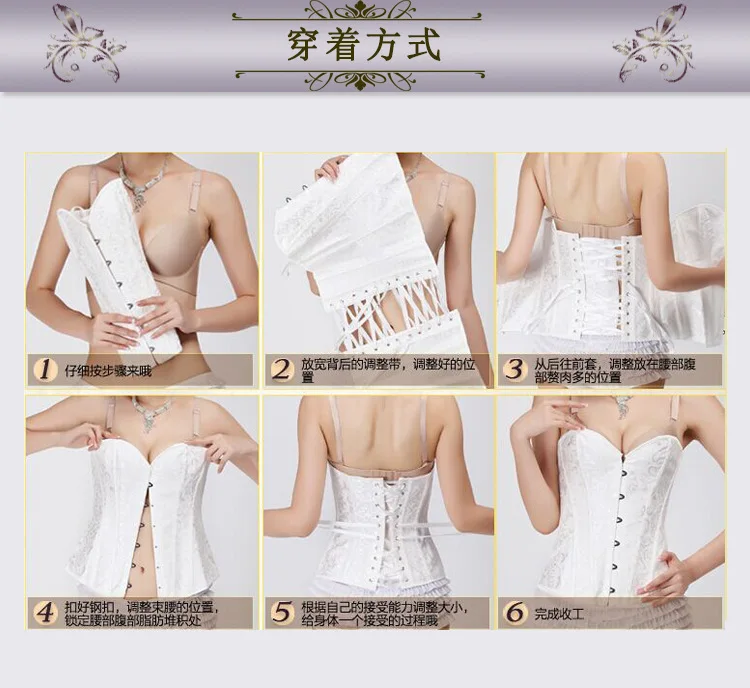 穿着方式

1 仔细按步骤来哦

2 放宽背后的调整带，调整好的位置

3 从后往前套，调整放在腰部腹部赘肉多的位置

4 扣好钢扣，调整束腰的位置，锁定腰部腹部脂肪堆积处

5 根据自己的接受能力调整大小，给身体一个接受的过程哦

6 完成收工