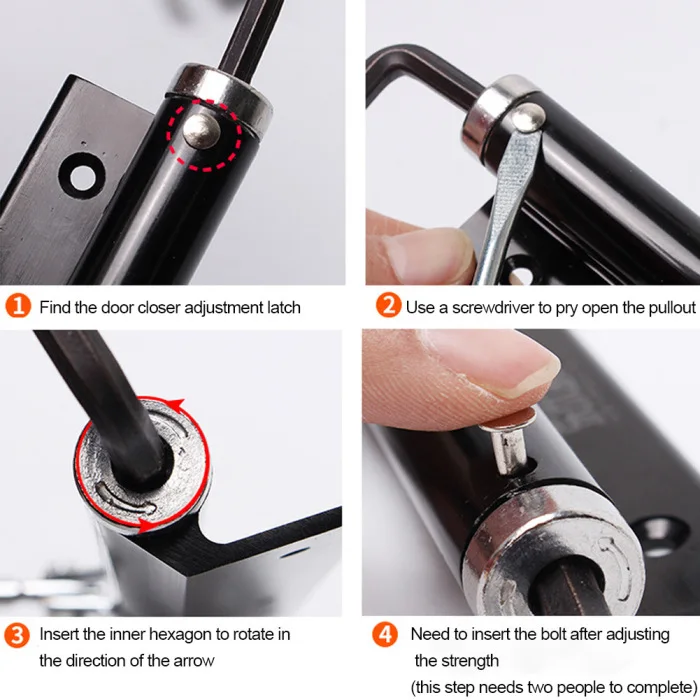 1 Find the door closer adjustment latch

2 Use a screwdriver to pry open the pullout

3 Insert the inner hexagon to rotate in the direction of the arrow

4 Need to insert the bolt after adjusting the strength
(this step needs two people to complete)