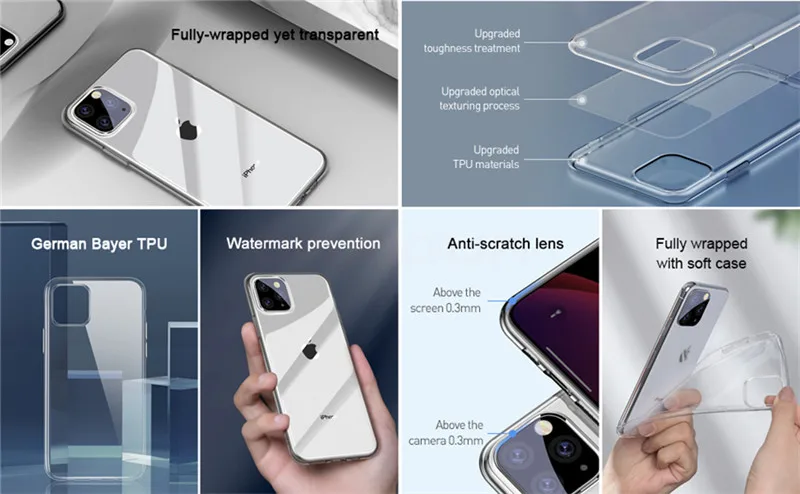 Fully-wrapped yet transparent

iPhone

Upgraded toughness treatment

Upgraded optical texturing process

Upgraded TPU materials

German Bayer TPU

Watermark prevention

iPhone

Anti-scratch lens

Above the screen 0.3mm

Above the camera 0.3mm

Fully wrapped with soft case