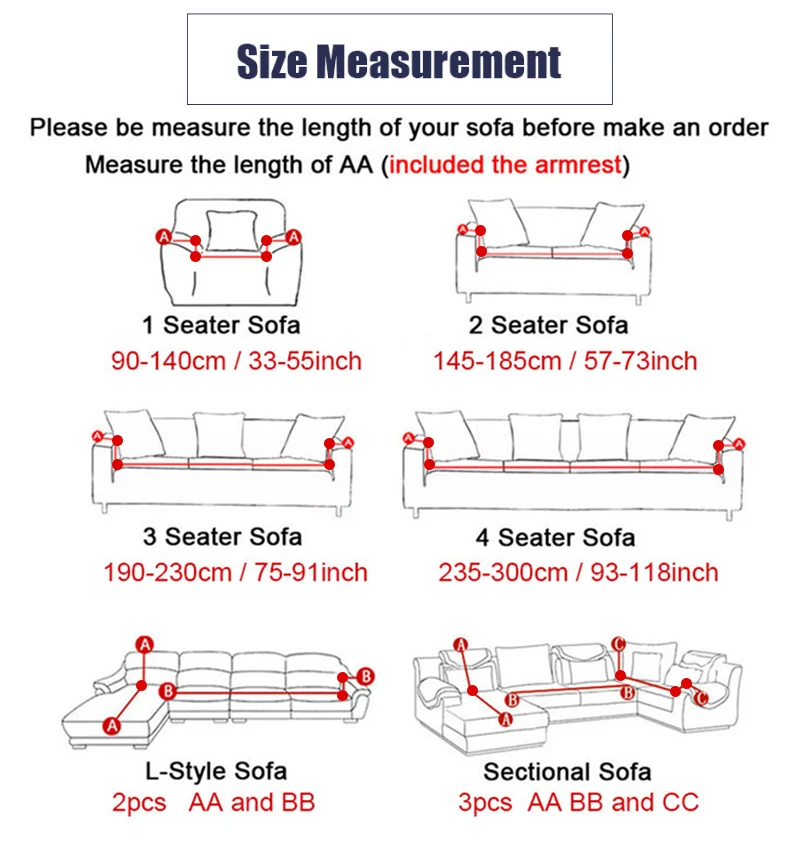 Size Measurement

Please be measure the length of your sofa before make an order
Measure the length of AA (included the armrest)

A A

1 Seater Sofa
90-140cm / 33-55inch

A A

2 Seater Sofa
145-185cm / 57-73inch

A A

3 Seater Sofa
190-230cm / 75-91inch

A A

4 Seater Sofa
235-300cm / 93-118inch

A B B A

L-Style Sofa
2pcs AA and BB

A C B B A C

Sectional Sofa
3pcs AA BB and CC