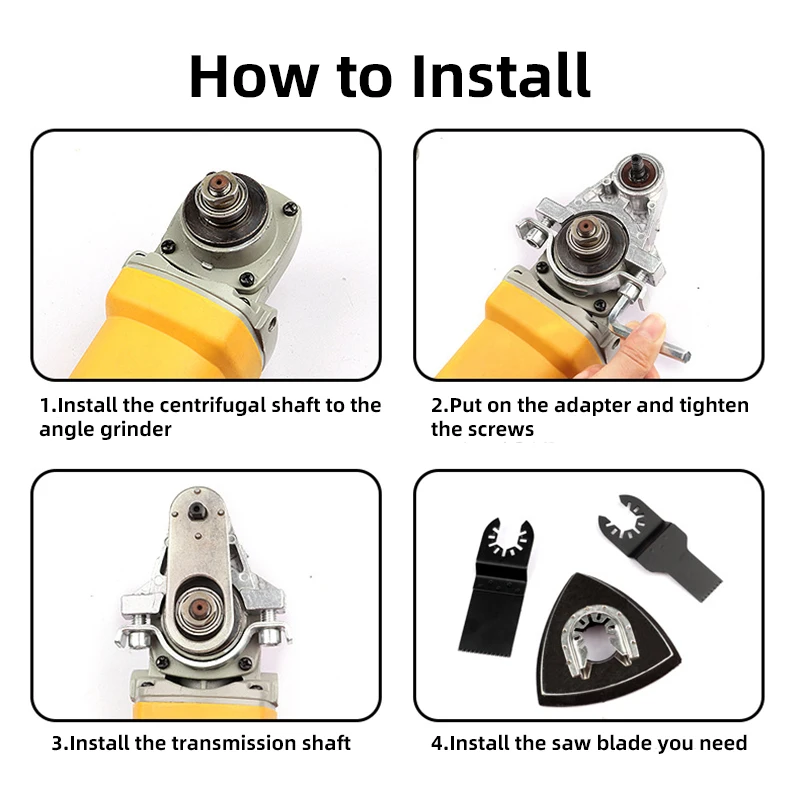 How to Install

1.Install the centrifugal shaft to the angle grinder

2.Put on the adapter and tighten the screws

3.Install the transmission shaft

4.Install the saw blade you need