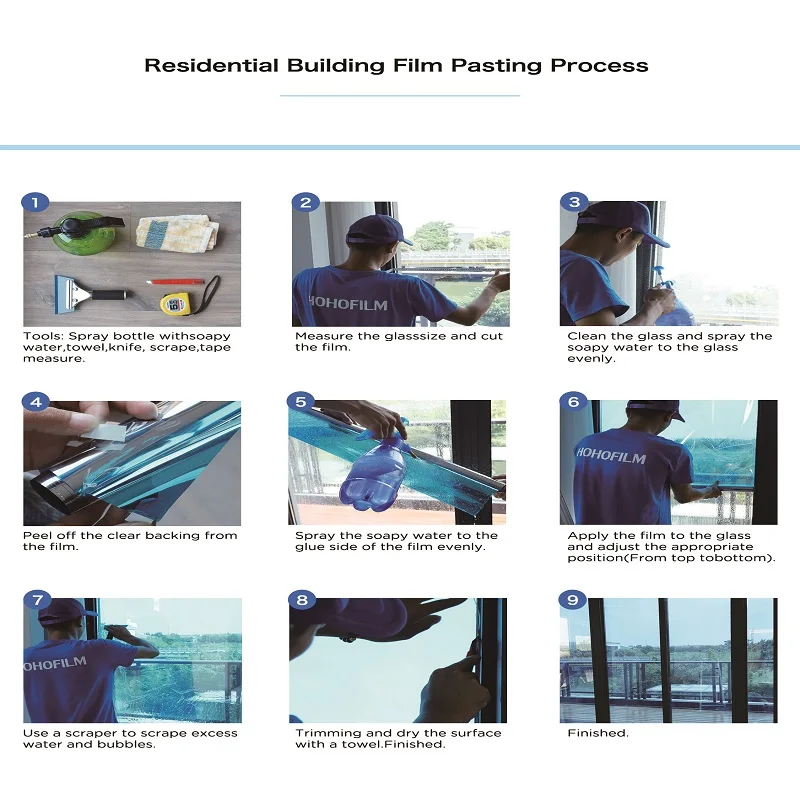 Residential Building Film Pasting Process

1

Tools: Spray bottle withsoapy water,towel,knife, scrape,tape measure.

2

HOHOFILM

Measure the glasssize and cut the film.

3

Clean the glass and spray the soapy water to the glass evenly.

4

Peel off the clear backing from the film.

5

Spray the soapy water to the glue side of the film evenly.

6

HOHOFILM

Apply the film to the glass and adjust the appropriate position(From top tobottom).

7

HOHOFILM

Use a scraper to scrape excess water and bubbles.

8

Trimming and dry the surface with a towel.Finished.

9

Finished.