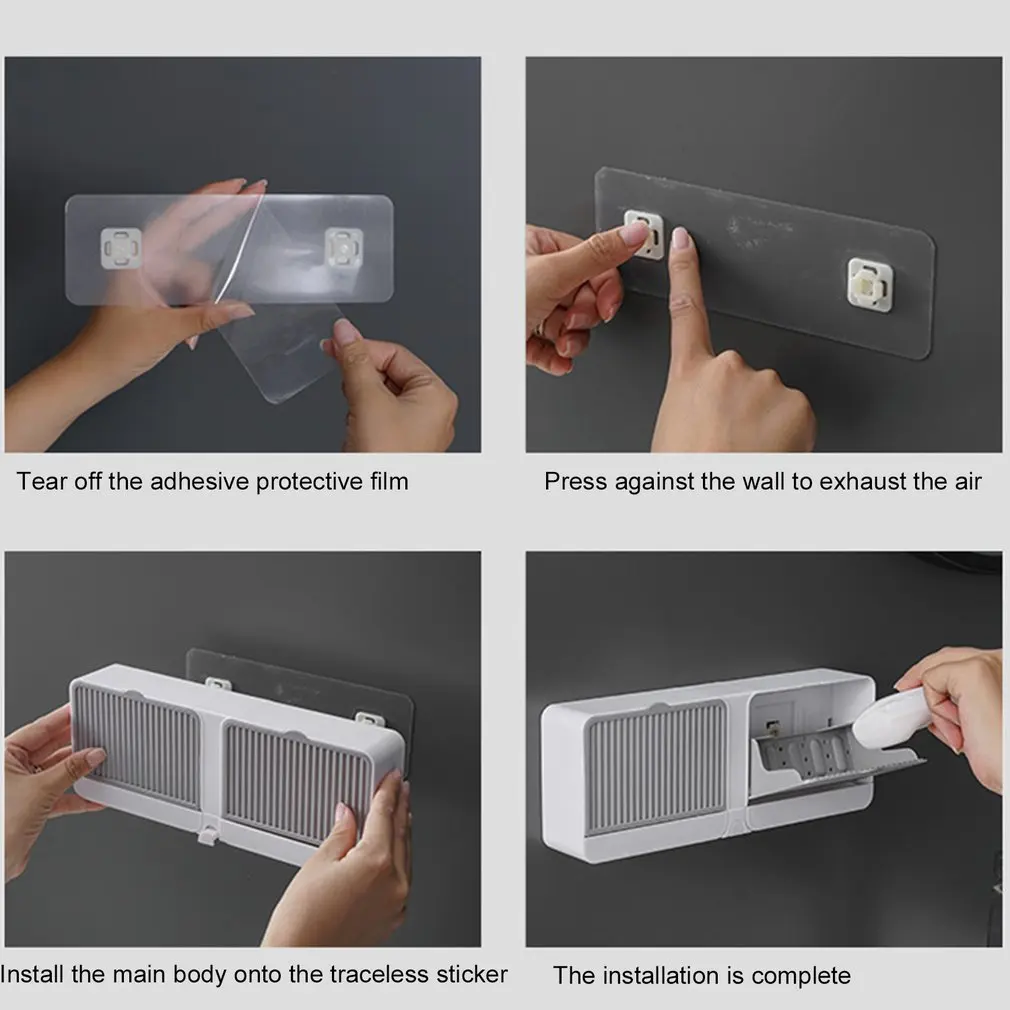 Tear off the adhesive protective film

Press against the wall to exhaust the air

Install the main body onto the traceless sticker

The installation is complete