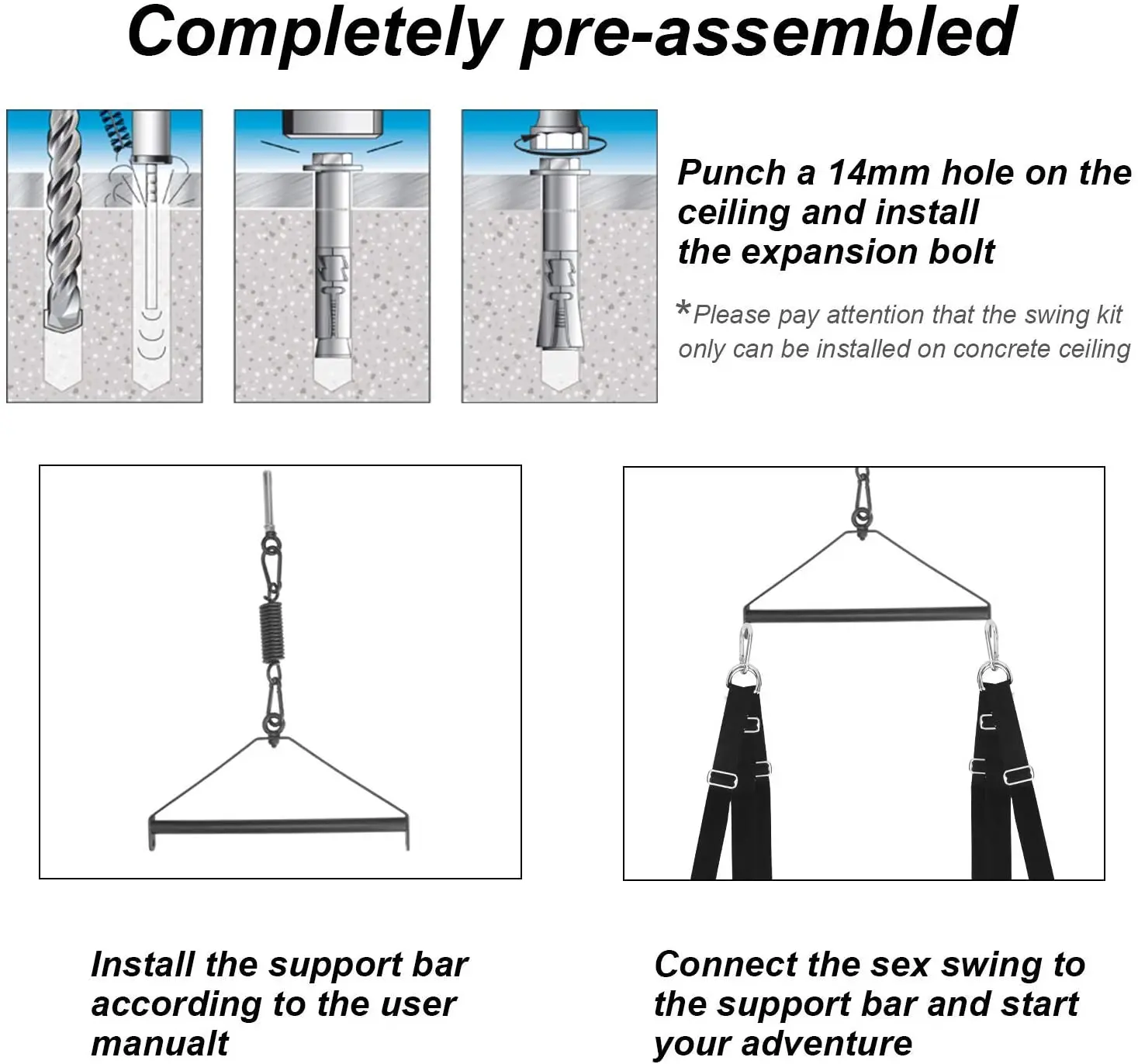 Completely pre-assembled

Punch a 14mm hole on the ceiling and install the expansion bolt

*Please pay attention that the swing kit only can be installed on concrete ceiling

Install the support bar according to the user manualt

Connect the sex swing to the support bar and start your adventure