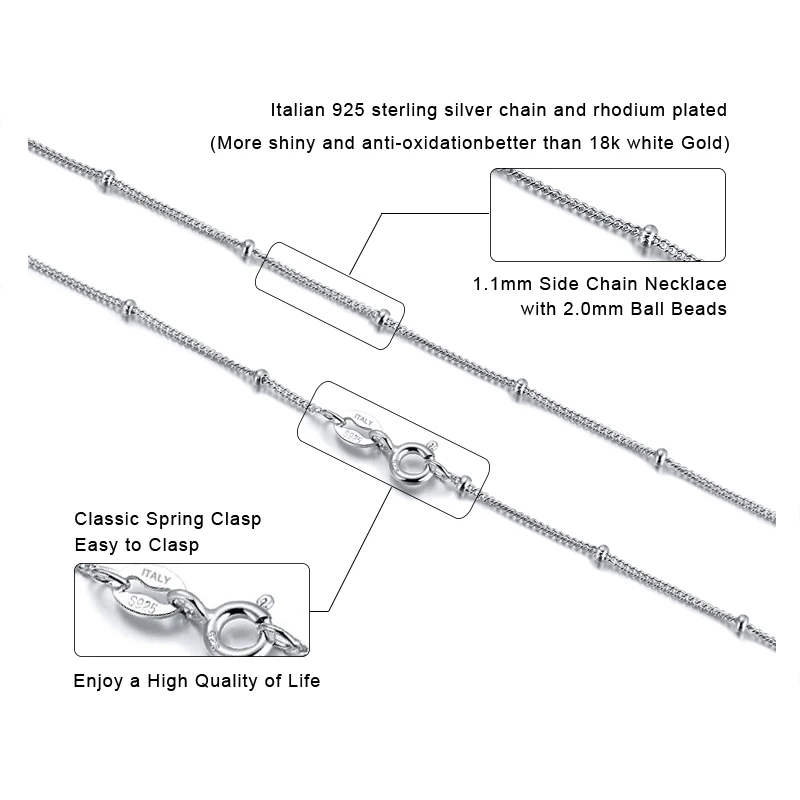 Italian 925 sterling silver chain and rhodium plated
(More shiny and anti-oxidationbetter than 18k white Gold)

1.1mm Side Chain Necklace
with 2.0mm Ball Beads

ITALY
S925

Classic Spring Clasp
Easy to Clasp

ITALY
S925

Enjoy a High Quality of Life