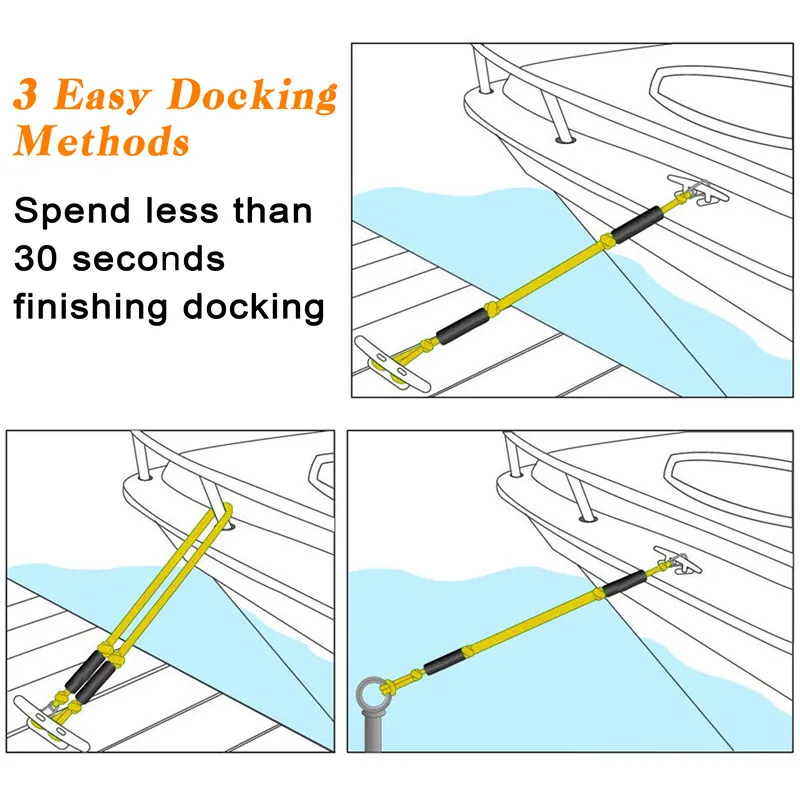 3 Easy Docking Methods

Spend less than 30 seconds finishing docking