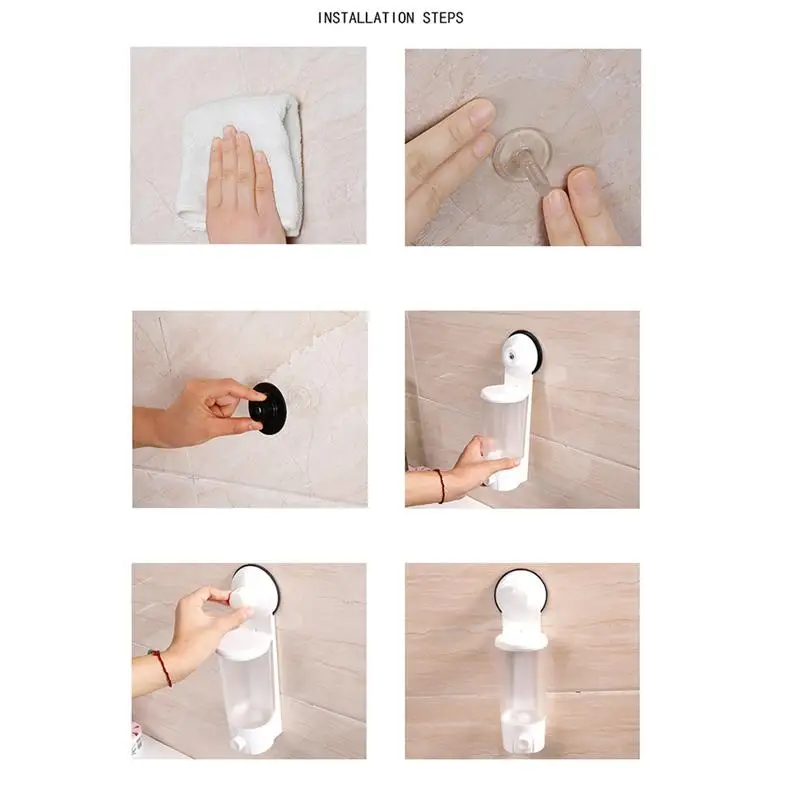 INSTALLATION STEPS