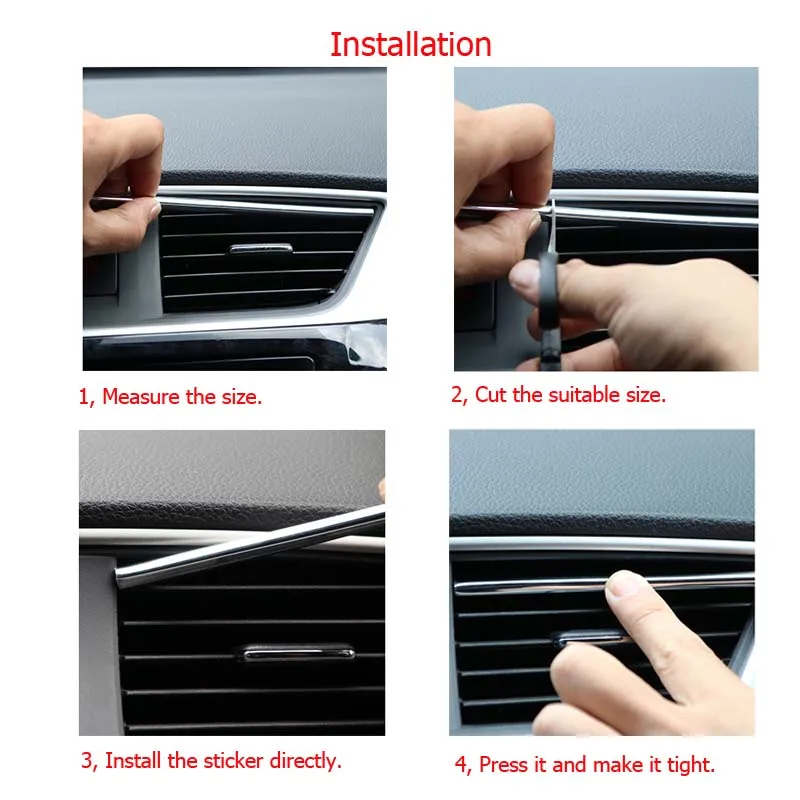 Installation

1, Measure the size.

2, Cut the suitable size.

3, Install the sticker directly.

4, Press it and make it tight.