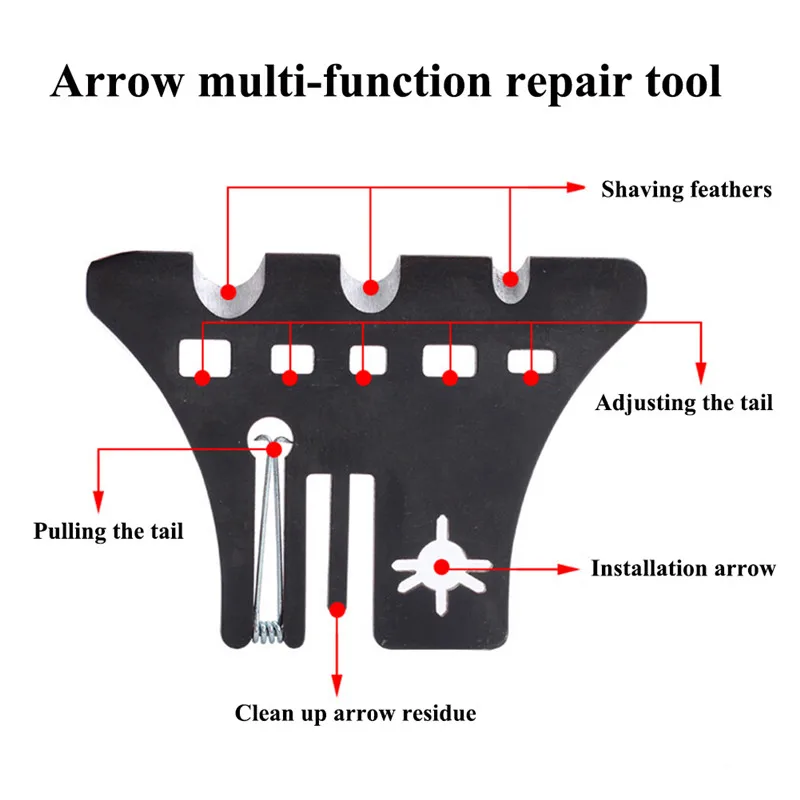 Arrow multi-function repair tool

Shaving feathers

Adjusting the tail

Pulling the tail

Installation arrow

Clean up arrow residue