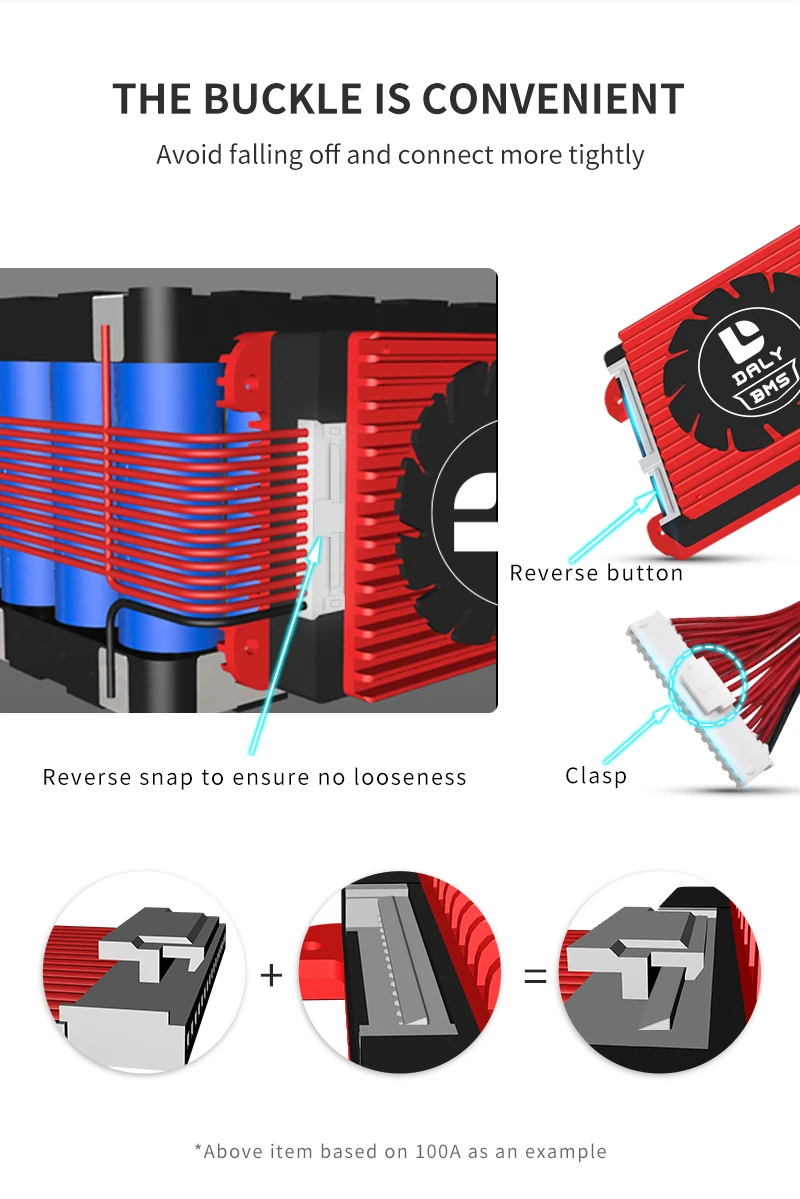 THE BUCKLE IS CONVENIENT

Avoid falling off and connect more tightly

DALY BMS

Reverse button

Reverse snap to ensure no looseness

Clasp

+

=

*Above item based on 100A as an example