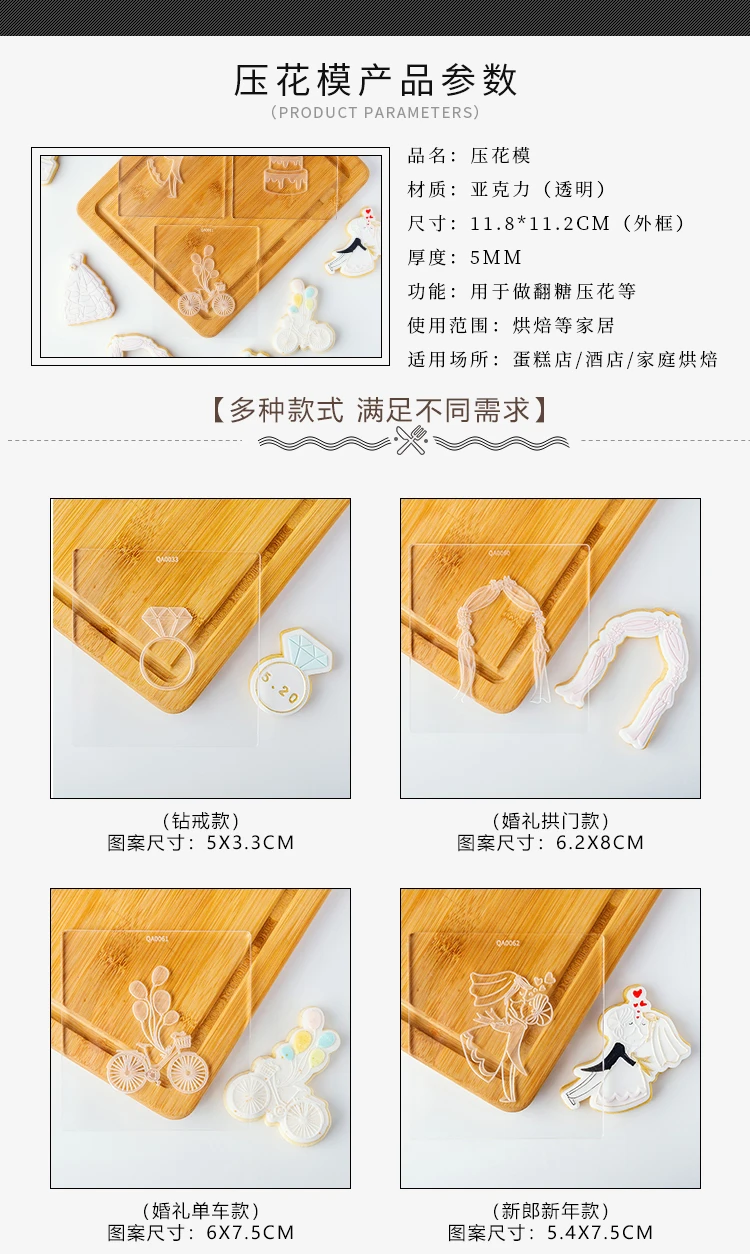 压花模产品参数
(PRODUCT PARAMETERS)

品名：压花模
材质：亚克力（透明）
尺寸：11.8*11.2CM（外框）
厚度：5MM
功能：用于做翻糖压花等
使用范围：烘焙等家居
适用场所：蛋糕店/酒店/家庭烘焙

【多种款式 满足不同需求】

QA0033
5.20
（钻戒款）
图案尺寸：5X3.3CM

QA0060
（婚礼拱门款）
图案尺寸：6.2X8CM

QA0061
（婚礼单车款）
图案尺寸：6X7.5CM

QA0062
（新郎新年款）
图案尺寸：5.4X7.5CM