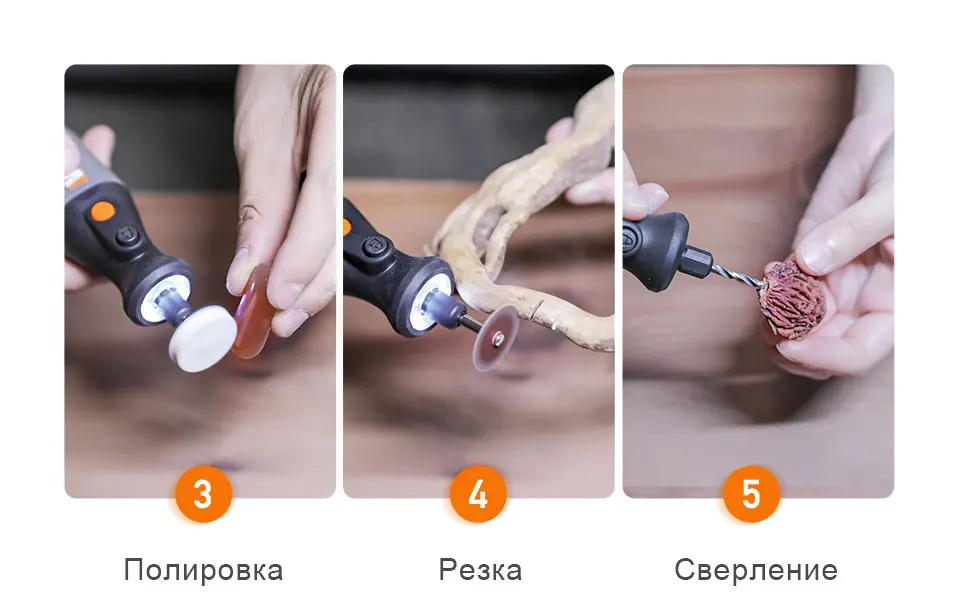 3

Полировка

4

Резка

5

Сверление