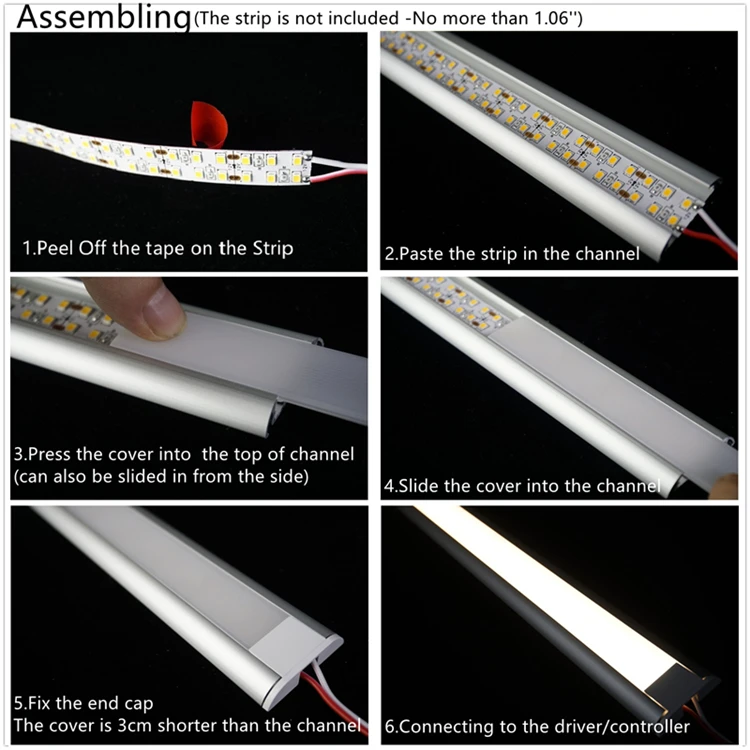 Assembling(The strip is not included -No more than 1.06'')

1.Peel Off the tape on the Strip

2.Paste the strip in the channel

3.Press the cover into the top of channel (can also be slided in from the side)

4.Slide the cover into the channel

5.Fix the end cap
The cover is 3cm shorter than the channel

6.Connecting to the driver/controller