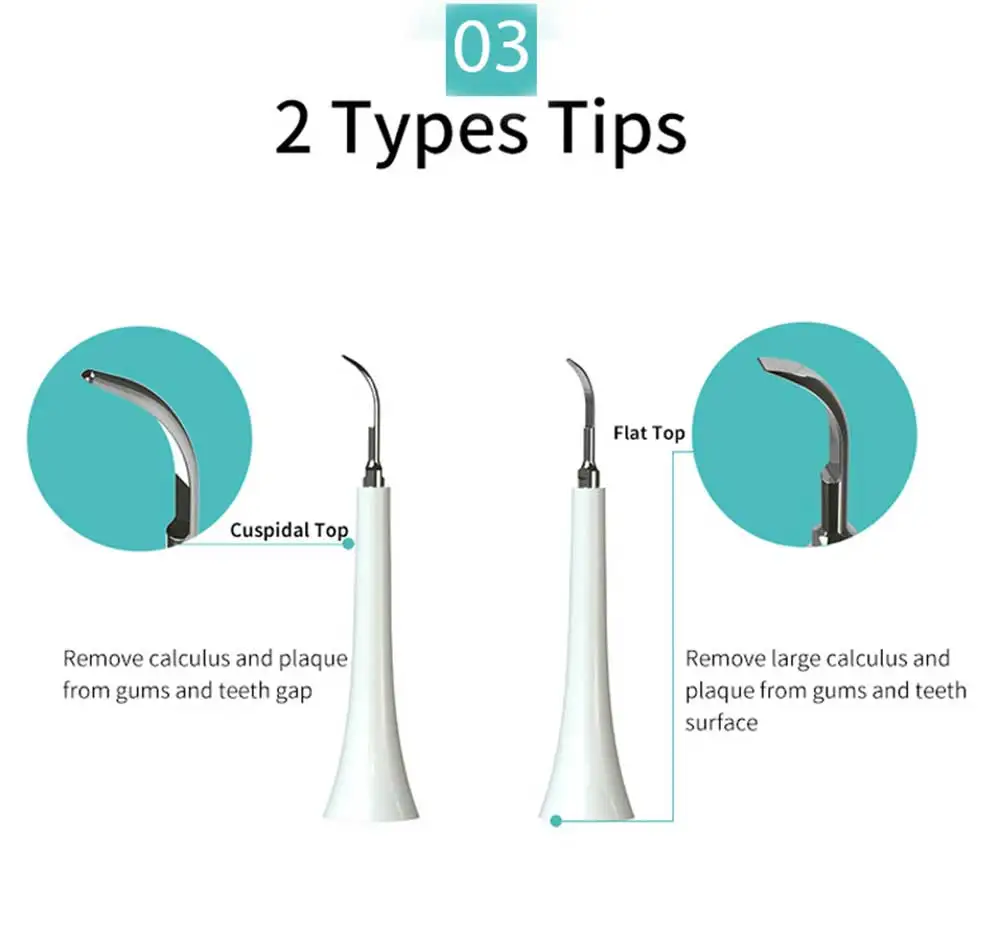 03
2 Types Tips

Cuspidal Top

Remove calculus and plaque from gums and teeth gap

Flat Top

Remove large calculus and plaque from gums and teeth surface