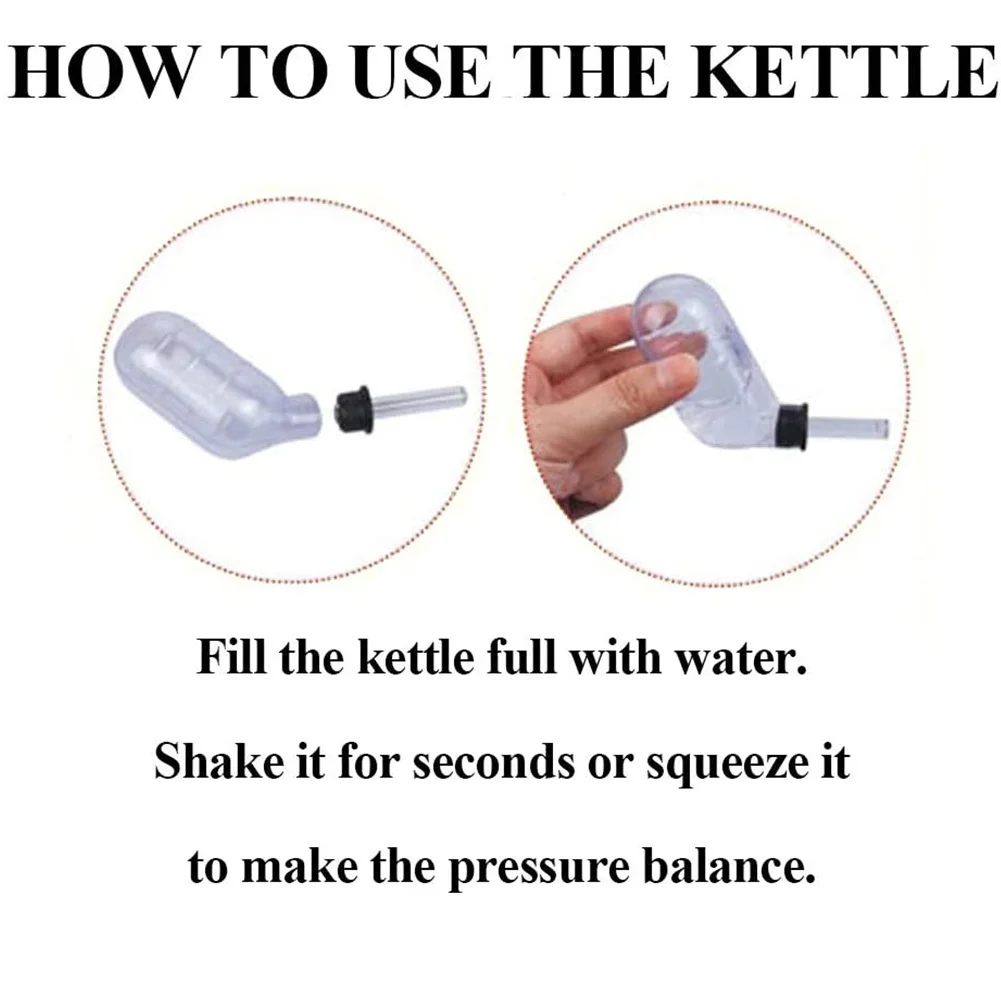 HOW TO USE THE KETTLE

Fill the kettle full with water.

Shake it for seconds or squeeze it

to make the pressure balance.