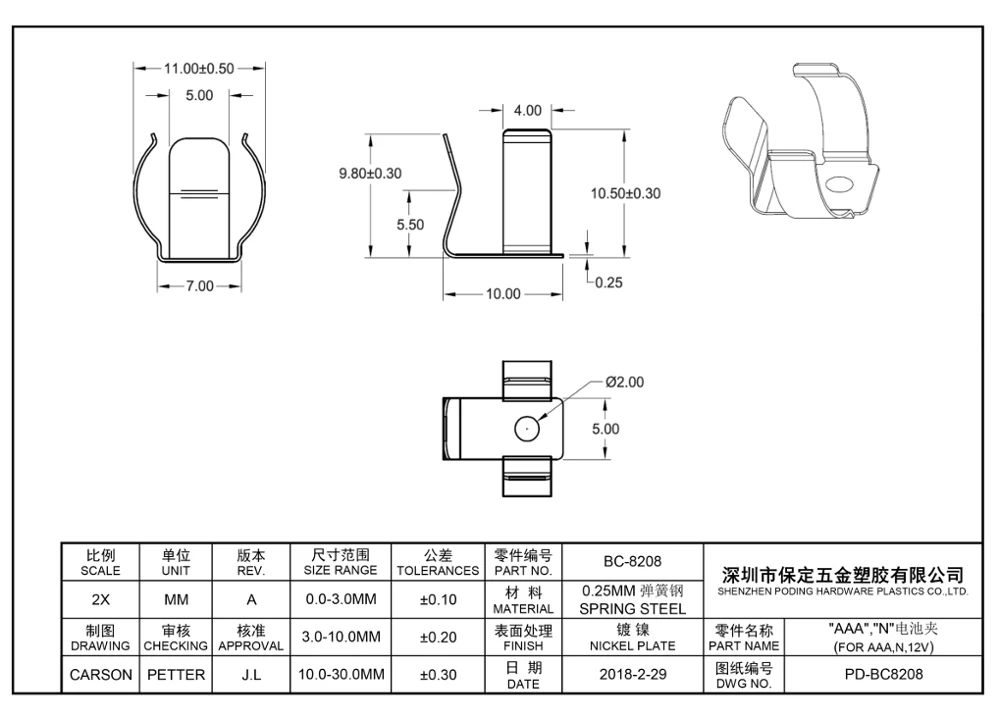 11.00±0.50
5.00
7.00
4.00
9.80±0.30
5.50
10.50±0.30
0.25
10.00
Ø2.00
5.00

| 比例 SCALE | 单位 UNIT | 版本 REV. | 尺寸范围 SIZE RANGE | 公差 TOLERANCES | 零件编号 PART NO. | BC-8208 | 深圳市保定五金塑胶有限公司 SHENZHEN PODING HARDWARE PLASTICS CO.,LTD. | |
|---|---|---|---|---|---|---|---|---|
| 2X | MM | A | 0.0-3.0MM | ±0.10 | 材 料 MATERIAL | 0.25MM 弹簧钢 SPRING STEEL | | |
| 制图 DRAWING | 审核 CHECKING | 核准 APPROVAL | 3.0-10.0MM | ±0.20 | 表面处理 FINISH | 镀 镍 NICKEL PLATE | 零件名称 PART NAME | "AAA","N"电池夹 (FOR AAA,N,12V) |
| CARSON | PETTER | J.L | 10.0-30.0MM | ±0.30 | 日 期 DATE | 2018-2-29 | 图纸编号 DWG NO. | PD-BC8208 |