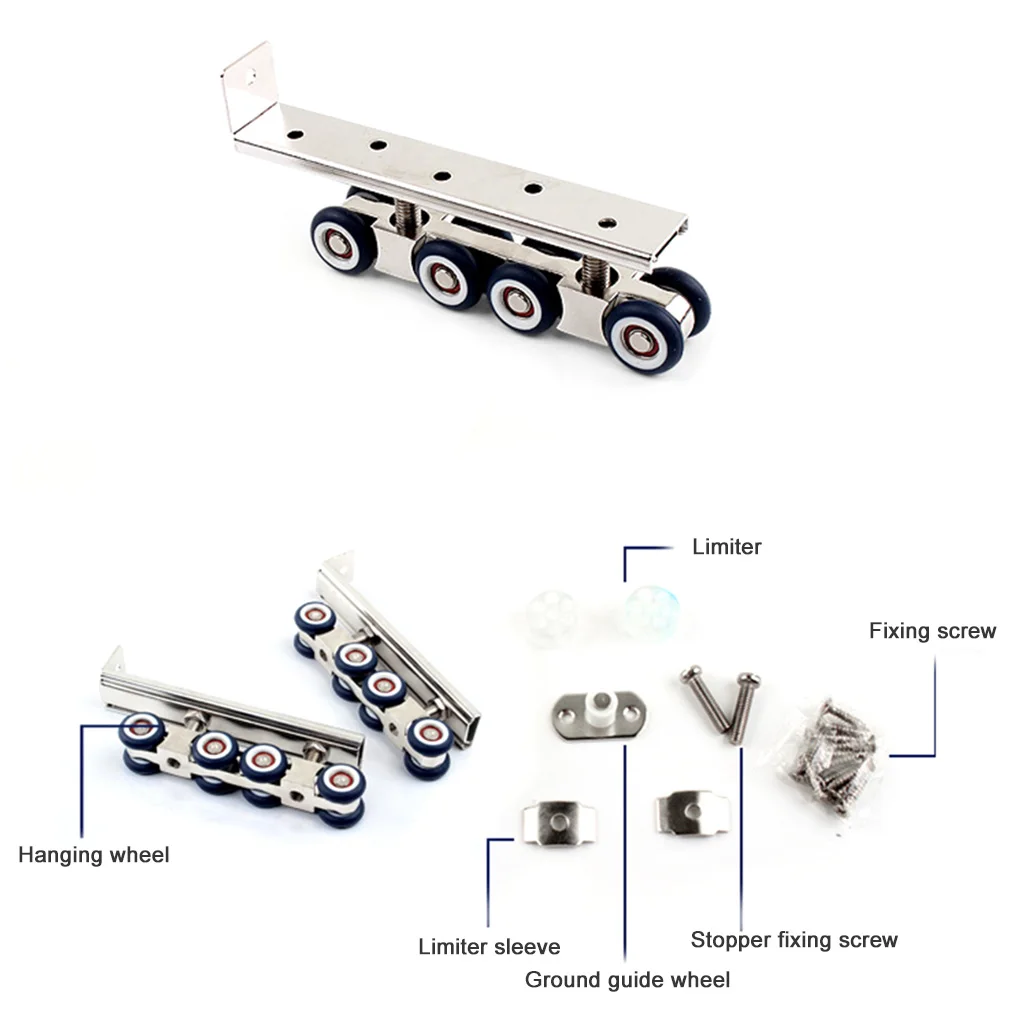 Limiter

Fixing screw

Hanging wheel

Limiter sleeve

Stopper fixing screw

Ground guide wheel