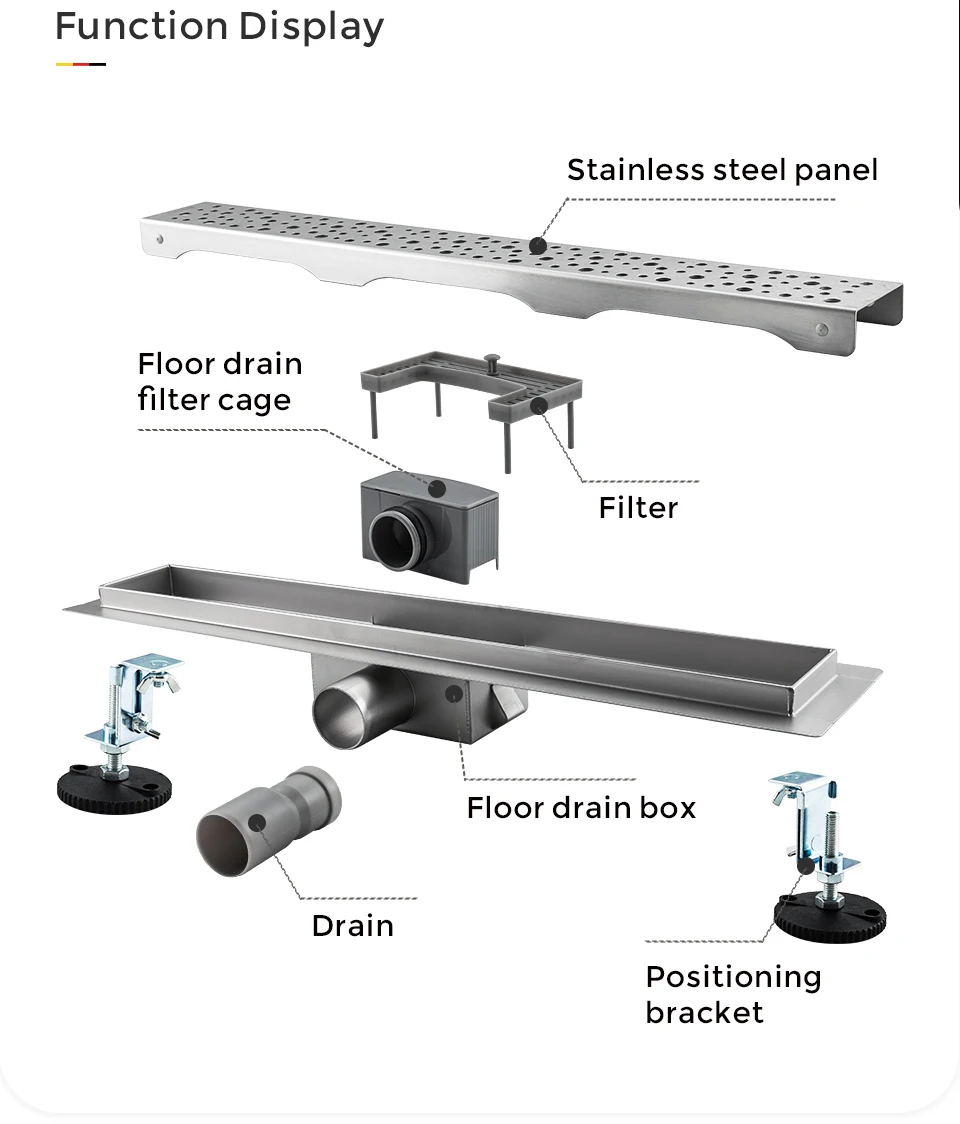 Function Display

Stainless steel panel

Floor drain filter cage

Filter

Floor drain box

Drain

Positioning bracket