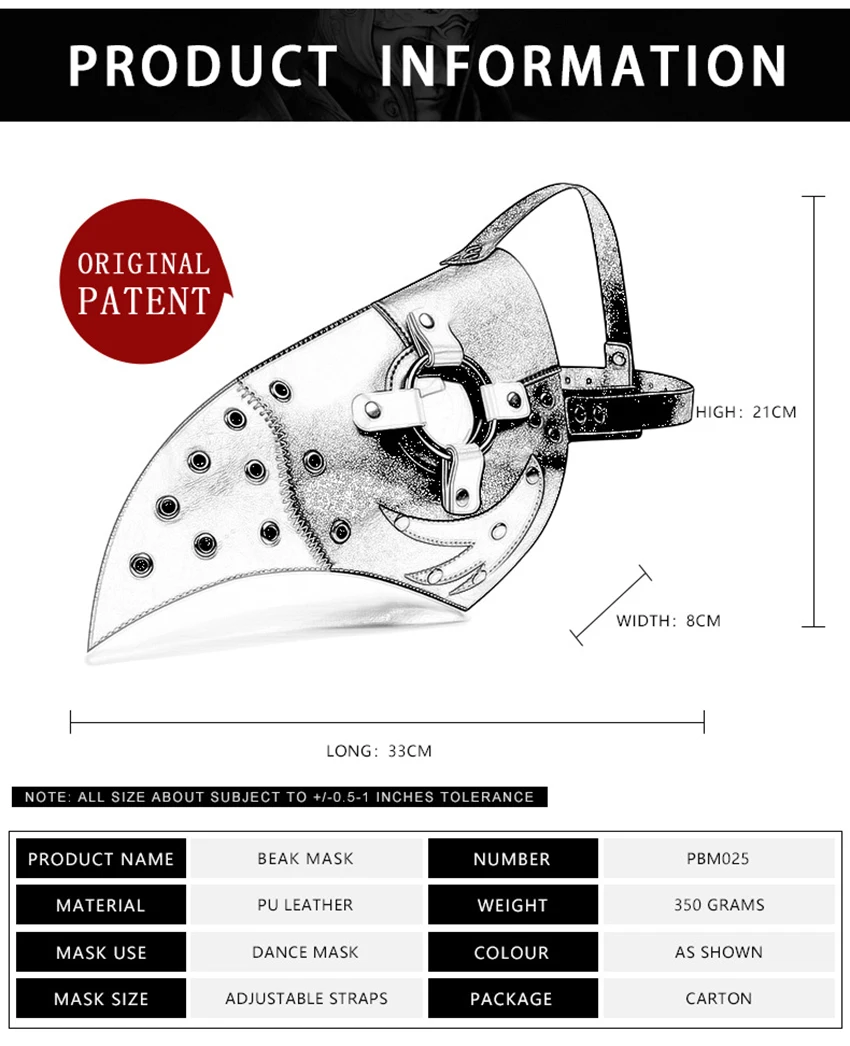 PRODUCT INFORMATION

ORIGINAL PATENT

HIGH: 21CM

WIDTH: 8CM

LONG: 33CM

NOTE: ALL SIZE ABOUT SUBJECT TO +/-0.5-1 INCHES TOLERANCE

| PRODUCT NAME | BEAK MASK | NUMBER | PBM025 |
|---|---|---|---|
| MATERIAL | PU LEATHER | WEIGHT | 350 GRAMS |
| MASK USE | DANCE MASK | COLOUR | AS SHOWN |
| MASK SIZE | ADJUSTABLE STRAPS | PACKAGE | CARTON |