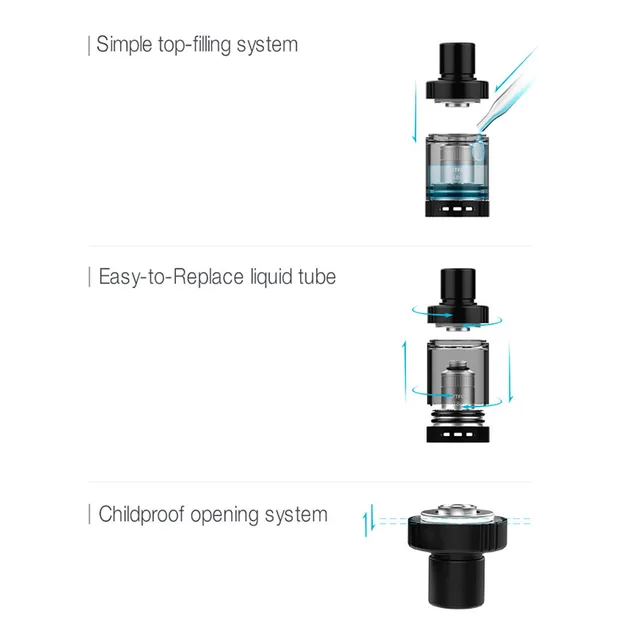 | Simple top-filling system

| Easy-to-Replace liquid tube

| Childproof opening system