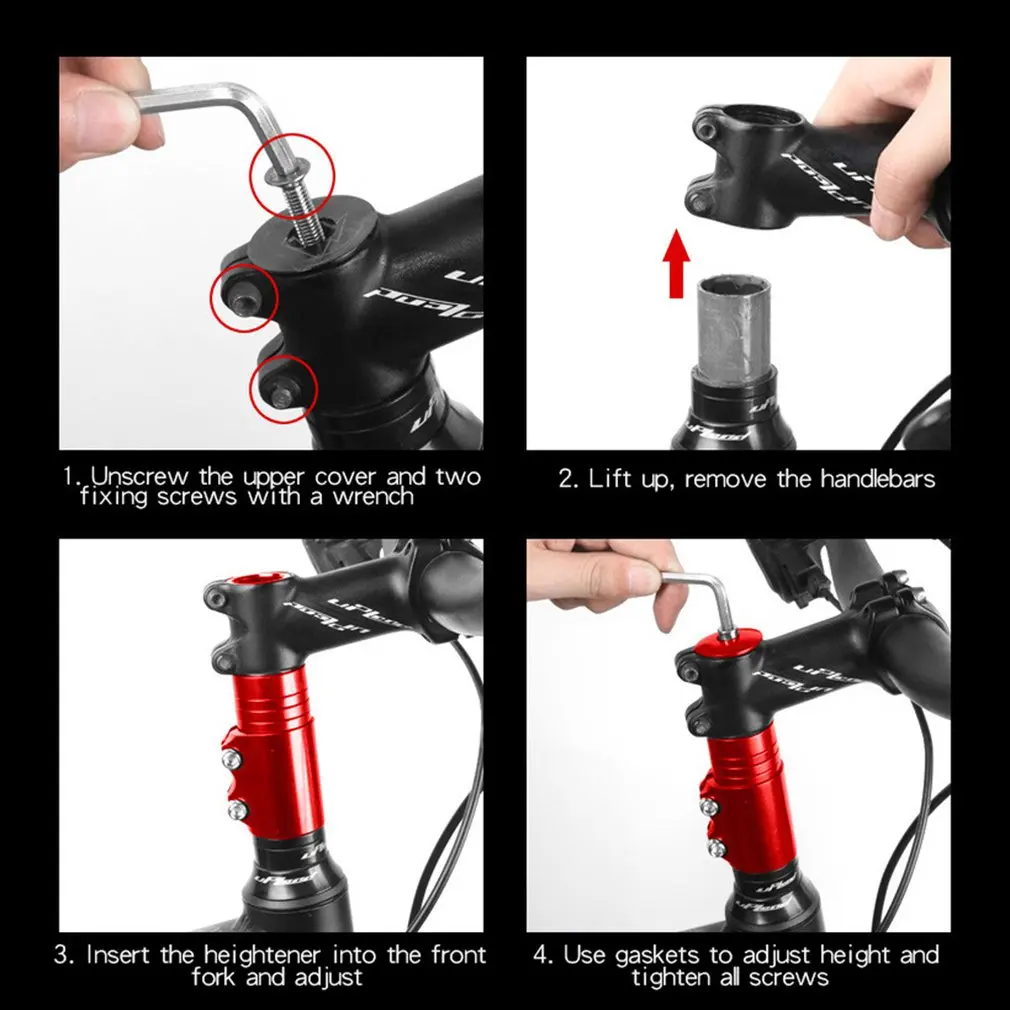 1. Unscrew the upper cover and two fixing screws with a wrench

2. Lift up, remove the handlebars

3. Insert the heightener into the front fork and adjust

4. Use gaskets to adjust height and tighten all screws