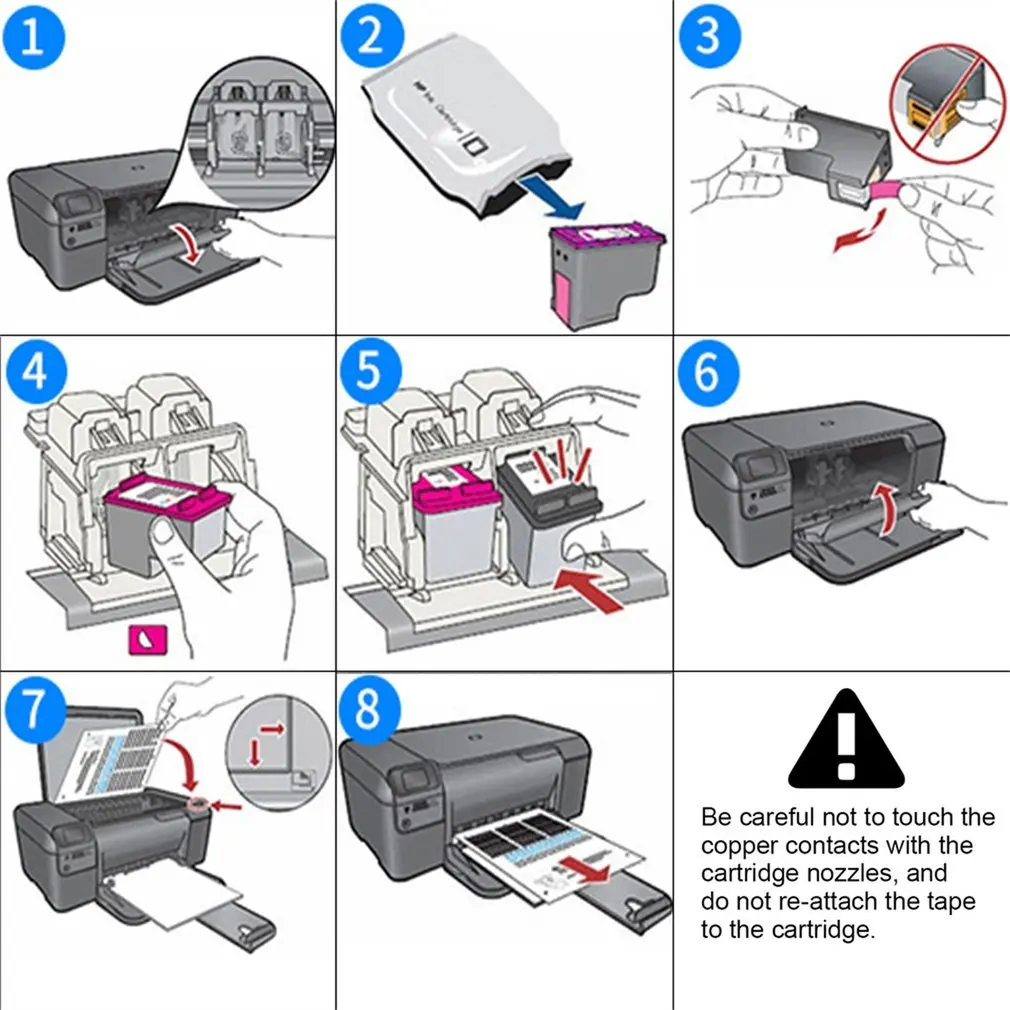 1

2

3

4

5

6

7

8

Be careful not to touch the copper contacts with the cartridge nozzles, and do not re-attach the tape to the cartridge.