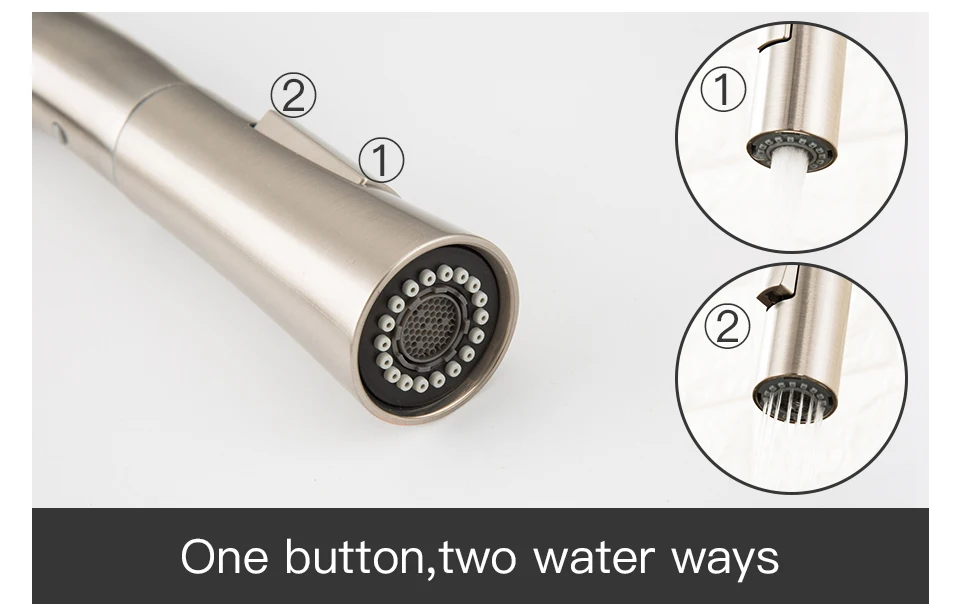 ②
①
①
②
One button,two water ways