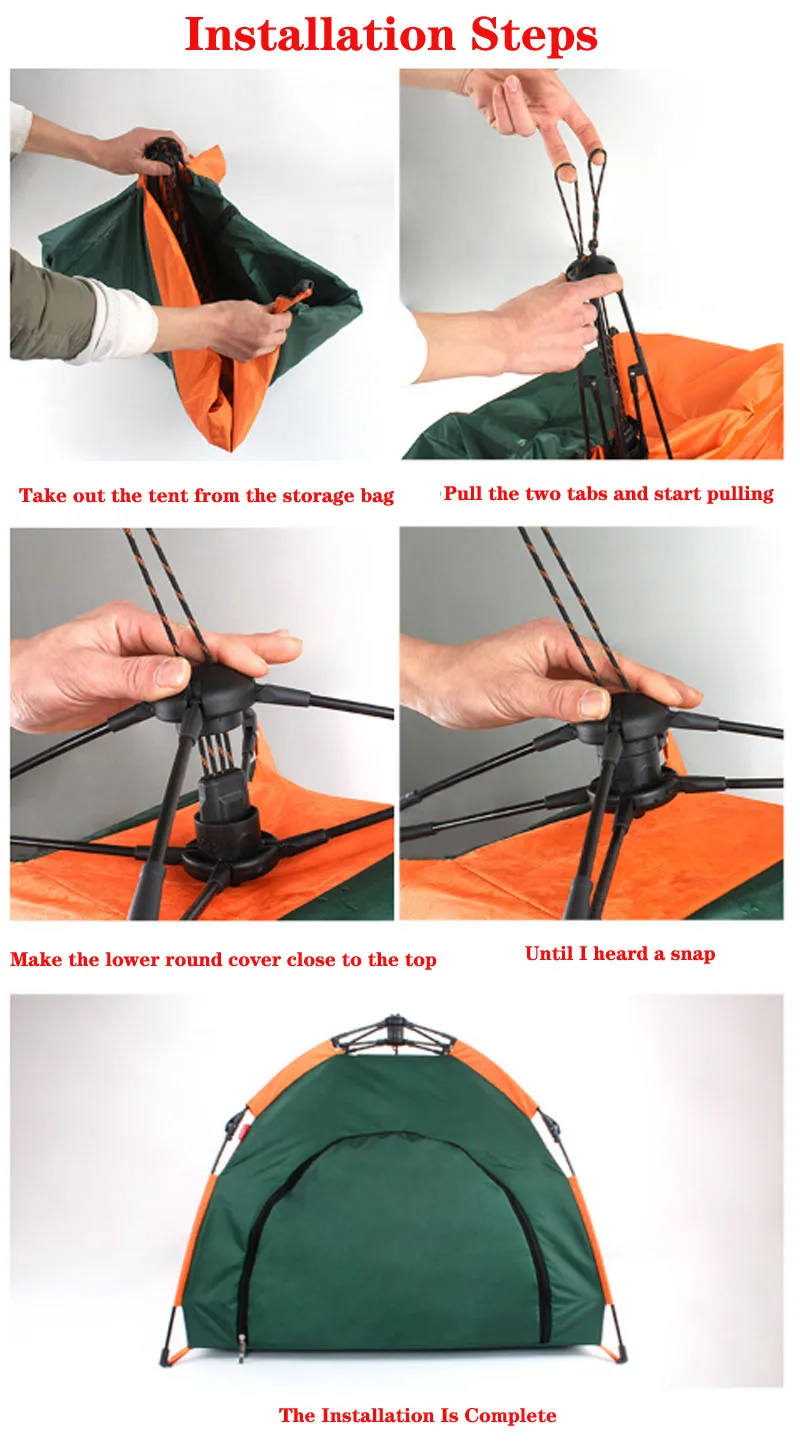 Installation Steps

Take out the tent from the storage bag

Pull the two tabs and start pulling

Make the lower round cover close to the top

Until I heard a snap

The Installation Is Complete