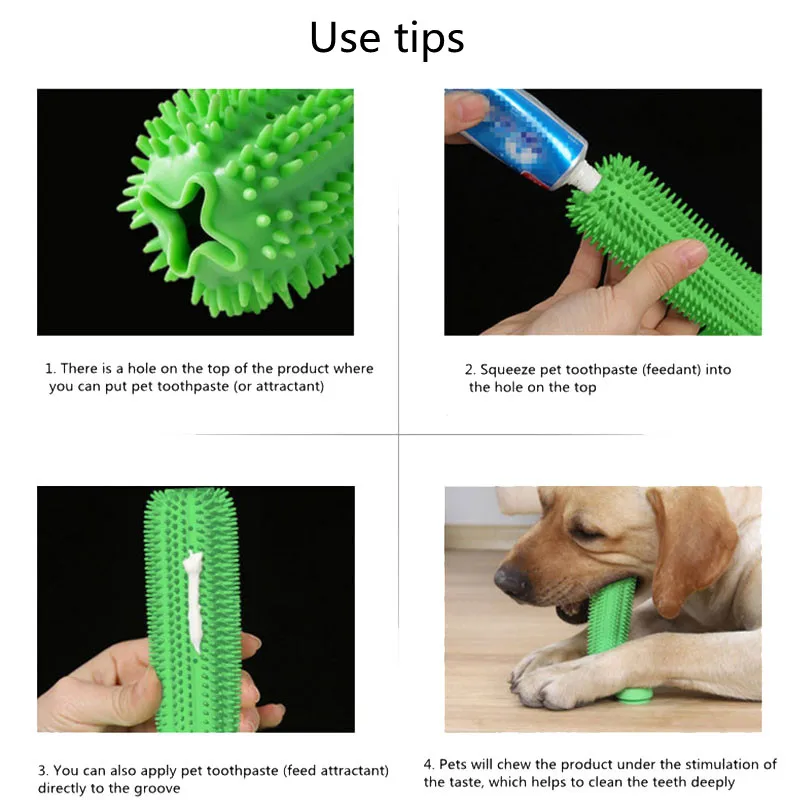 Use tips

1. There is a hole on the top of the product where you can put pet toothpaste (or attractant)

2. Squeeze pet toothpaste (feedant) into the hole on the top

3. You can also apply pet toothpaste (feed attractant) directly to the groove

4. Pets will chew the product under the stimulation of the taste, which helps to clean the teeth deeply