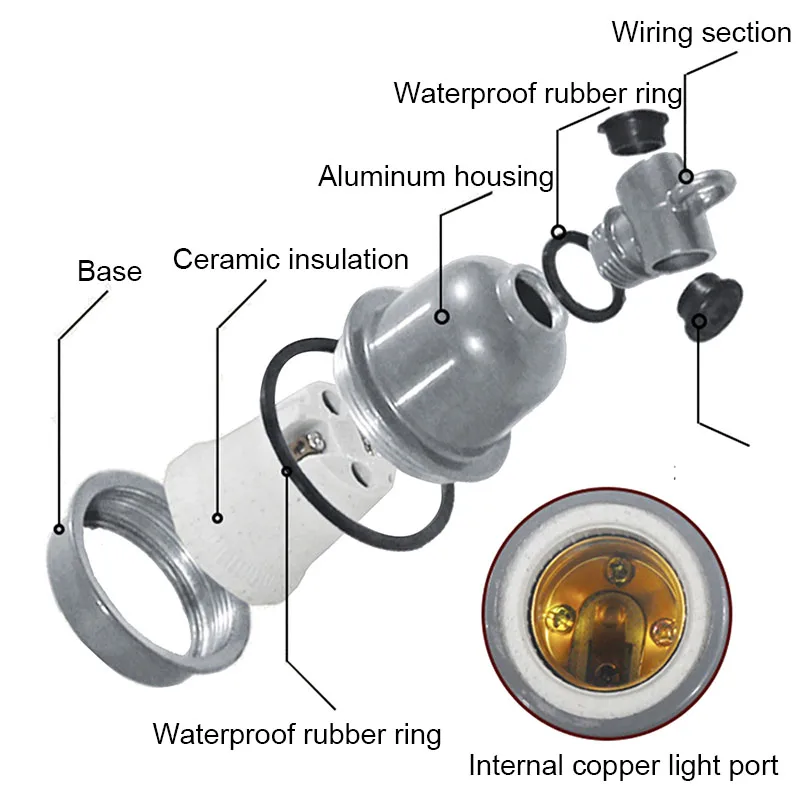 Wiring section
Waterproof rubber ring
Aluminum housing
Ceramic insulation
Base
Waterproof rubber ring
Internal copper light port