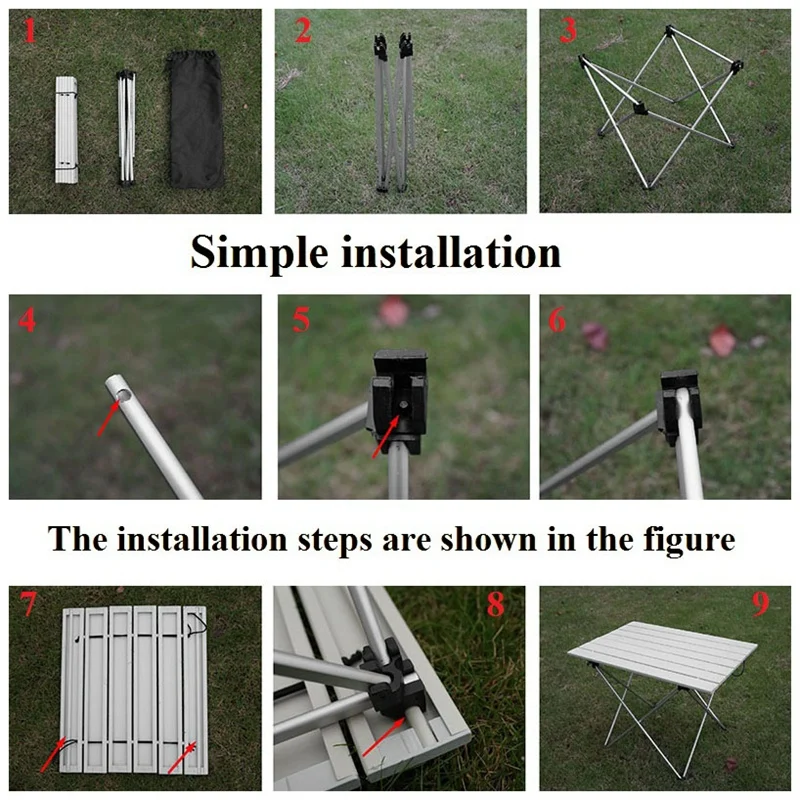 1

2

3

Simple installation

4

5

6

The installation steps are shown in the figure

7

8

9