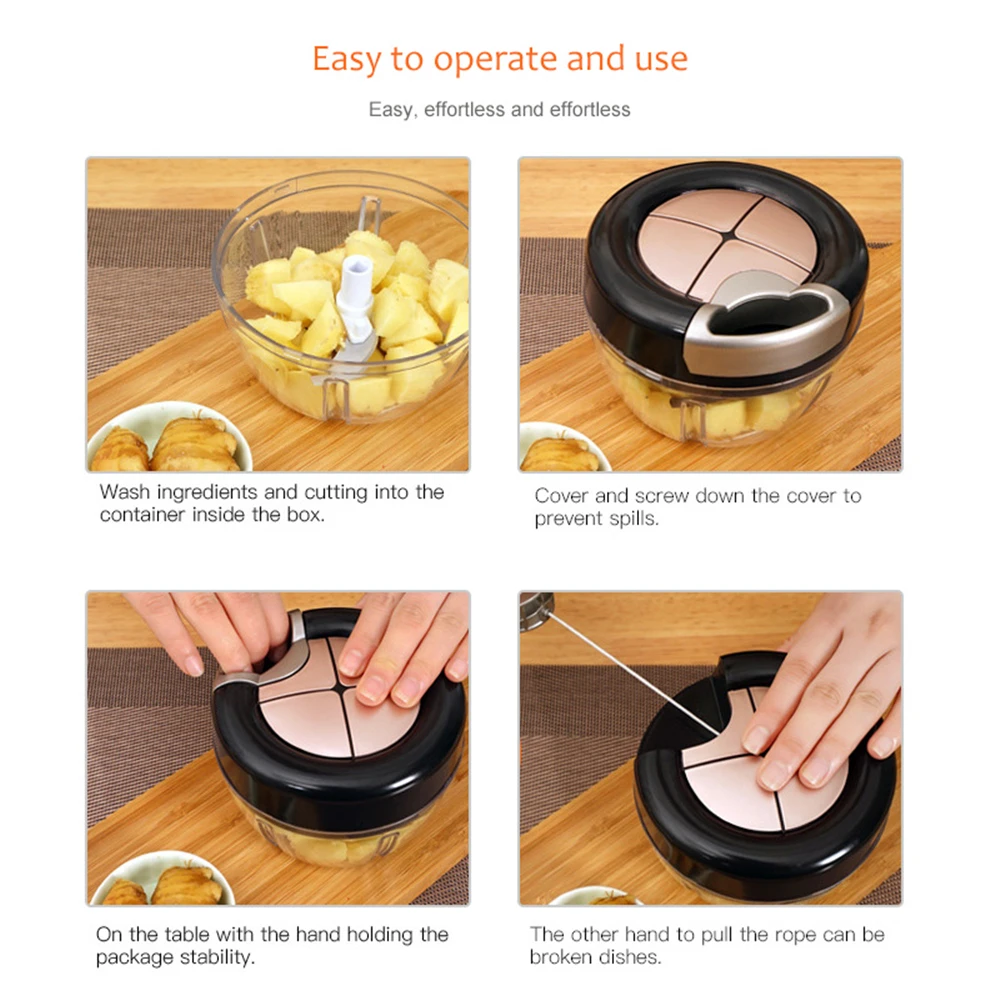 Easy to operate and use

Easy, effortless and effortless

Wash ingredients and cutting into the container inside the box.

Cover and screw down the cover to prevent spills.

On the table with the hand holding the package stability.

The other hand to pull the rope can be broken dishes.