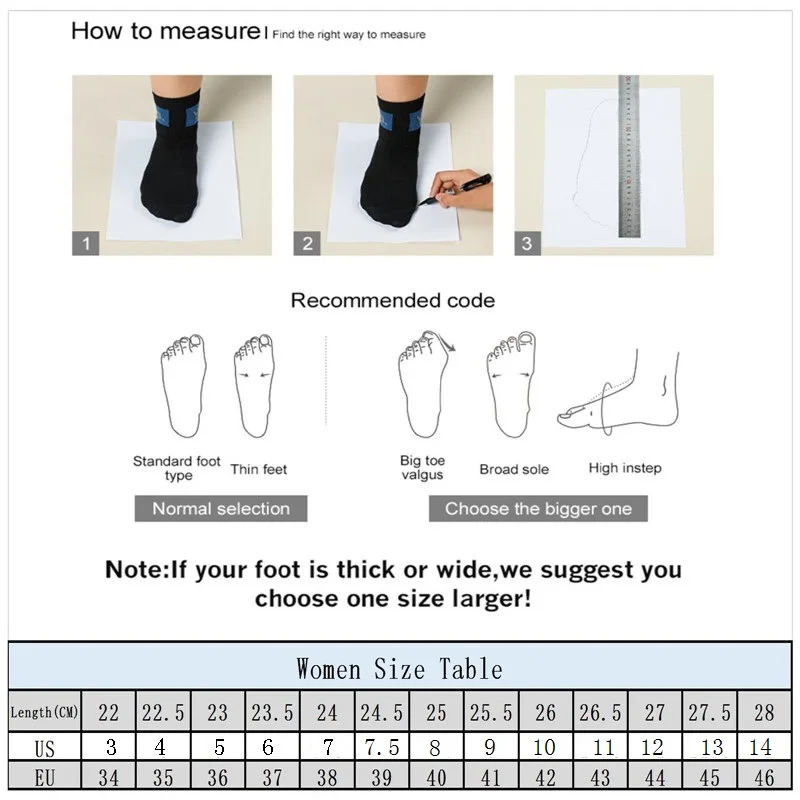 How to measure | Find the right way to measure

1

2

3

Recommended code

Standard foot type

Thin feet

Big toe valgus

Broad sole

High instep

Normal selection

Choose the bigger one

Note:If your foot is thick or wide,we suggest you choose one size larger!

Women Size Table

| Length(CM) | 22 | 22.5 | 23 | 23.5 | 24 | 24.5 | 25 | 25.5 | 26 | 26.5 | 27 | 27.5 | 28 |
|---|---|---|---|---|---|---|---|---|---|---|---|---|---|
| US | 3 | 4 | 5 | 6 | 7 | 7.5 | 8 | 9 | 10 | 11 | 12 | 13 | 14 |
| EU | 34 | 35 | 36 | 37 | 38 | 39 | 40 | 41 | 42 | 43 | 44 | 45 | 46 |